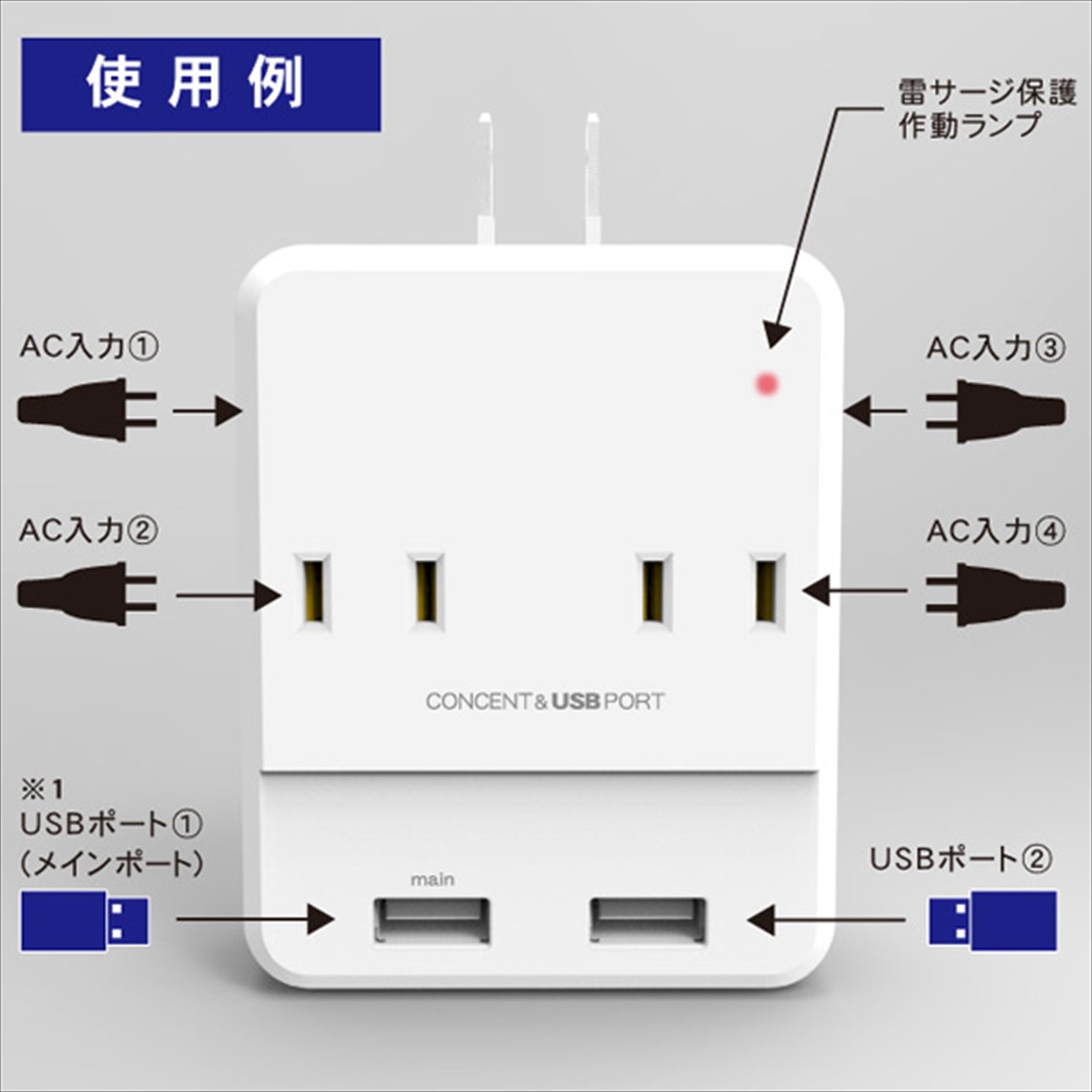 使用例

雷サージ保護
作動ランプ

AC入力①

AC入力③

AC入力②

AC入力④

CONCENT & USB PORT

※1
USBポート①
(メインポート)

main

USBポート②