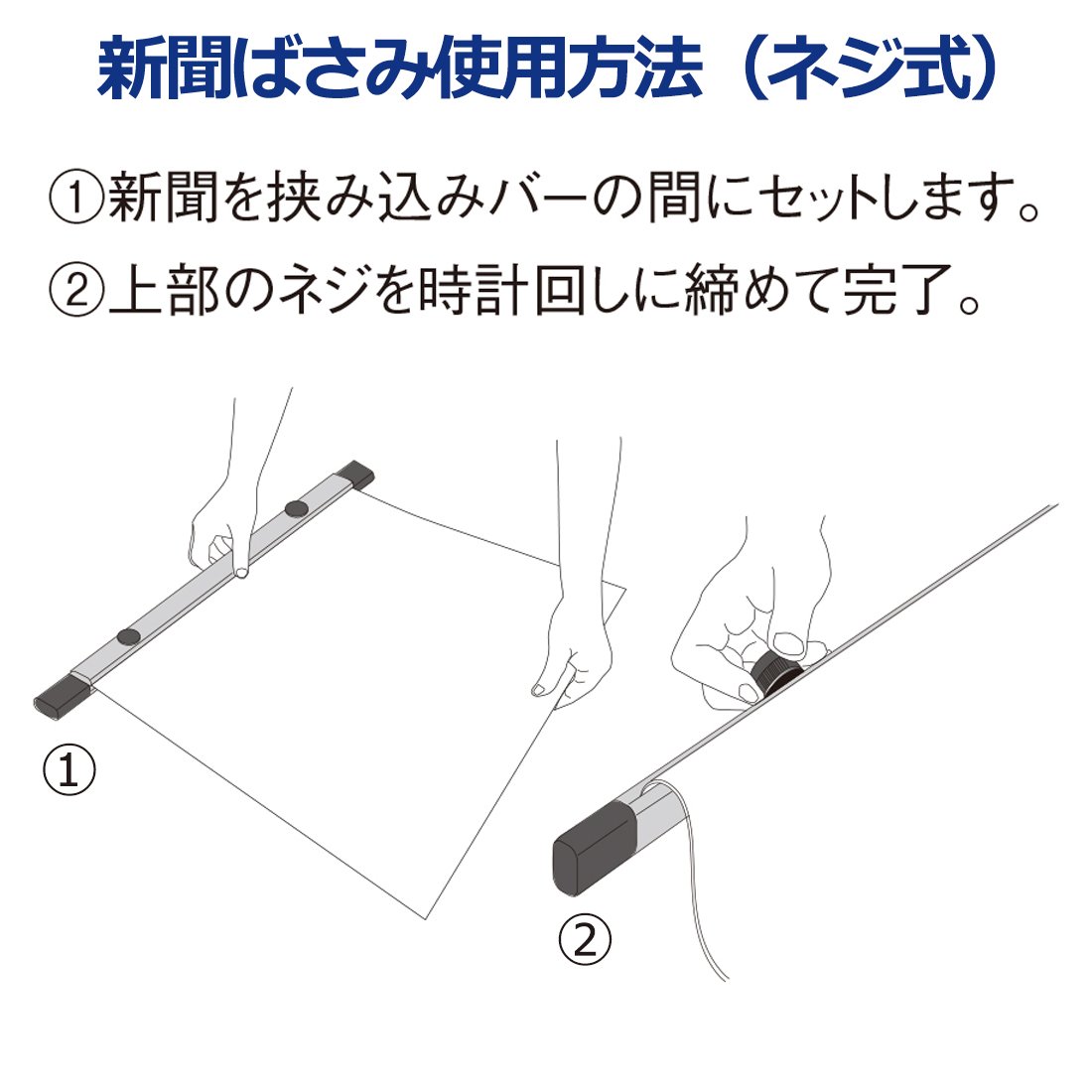 新聞ばさみ使用方法（ネジ式）

①新聞を挟み込みバーの間にセットします。

②上部のネジを時計回しに締めて完了。

①

②