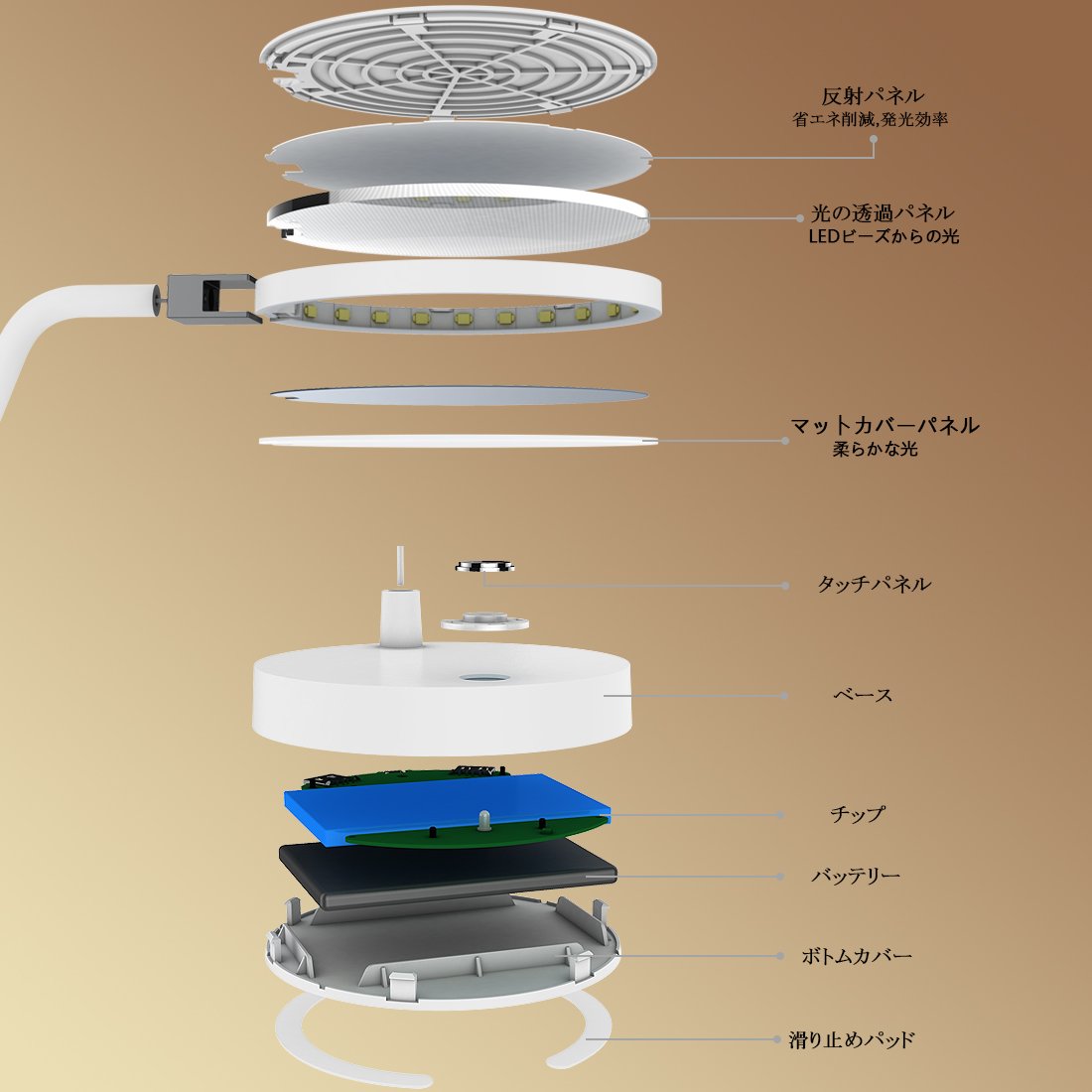 反射パネル
省エネ削減,発光効率

光の透過パネル
LEDビーズからの光

マットカバーパネル
柔らかな光

タッチパネル

ベース

チップ

バッテリー

ボトムカバー

滑り止めパッド