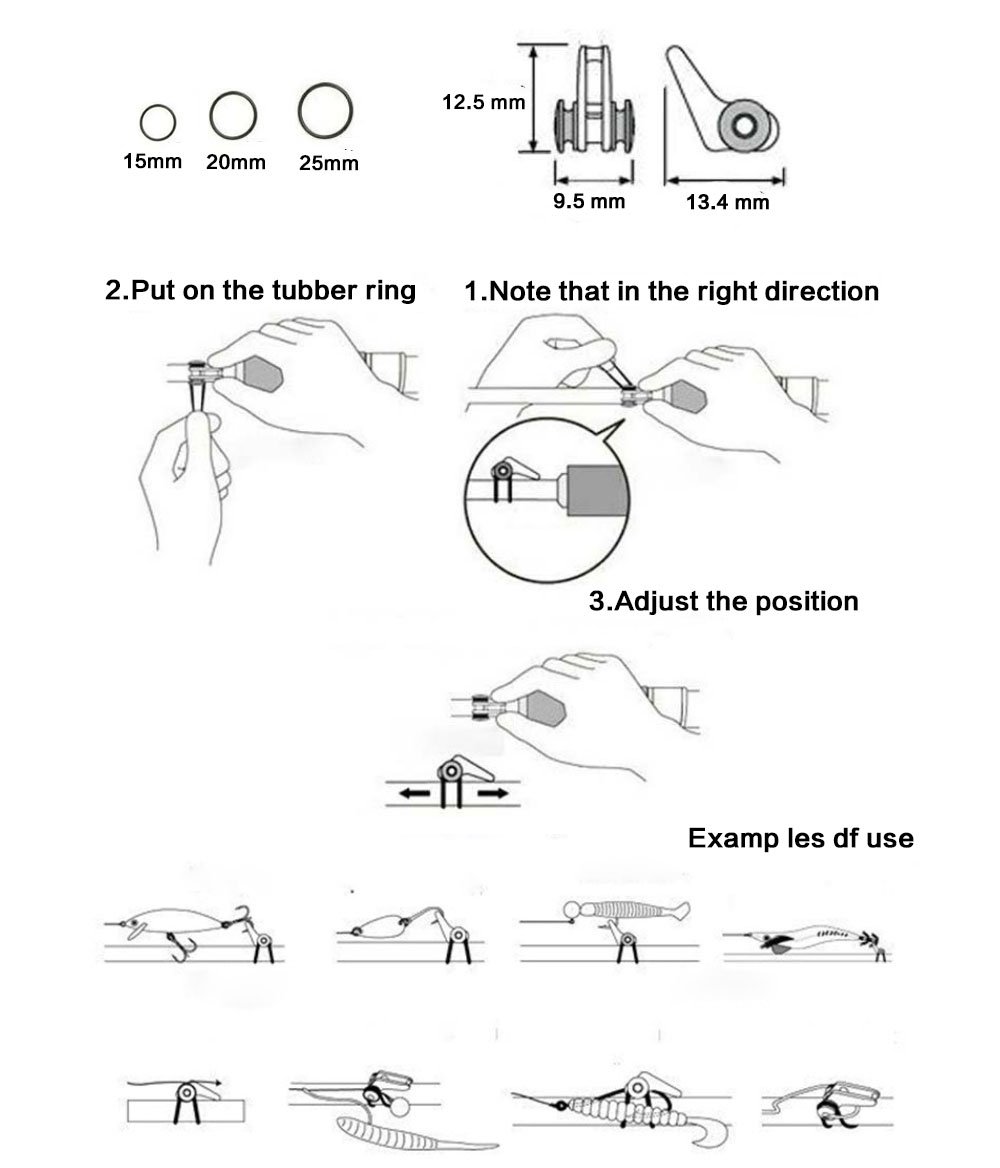 15mm 20mm 25mm

12.5 mm

9.5 mm

13.4 mm

2.Put on the tubber ring

1.Note that in the right direction

3.Adjust the position

Examp les df use