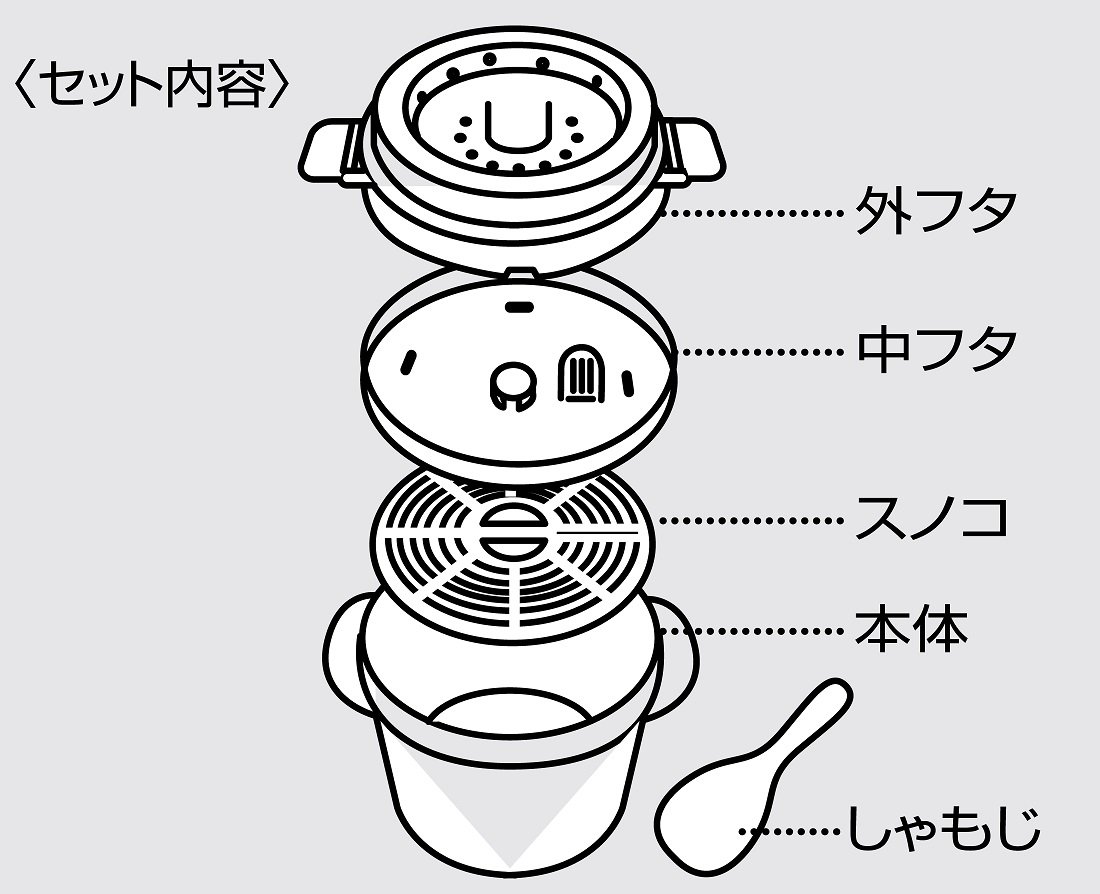 〈セット内容〉

外フタ

中フタ

スノコ

本体

しゃもじ