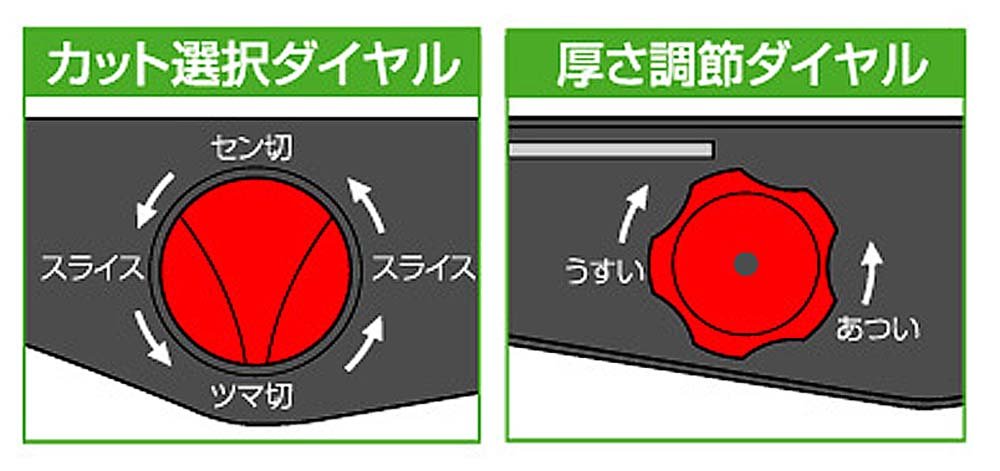 カット選択ダイヤル

セン切
スライス
スライス
ツマ切

厚さ調節ダイヤル

うすい
あつい