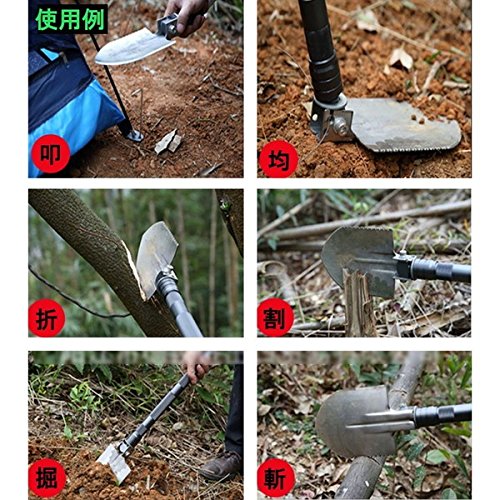 使用例

叩

均

折

割

掘

斬