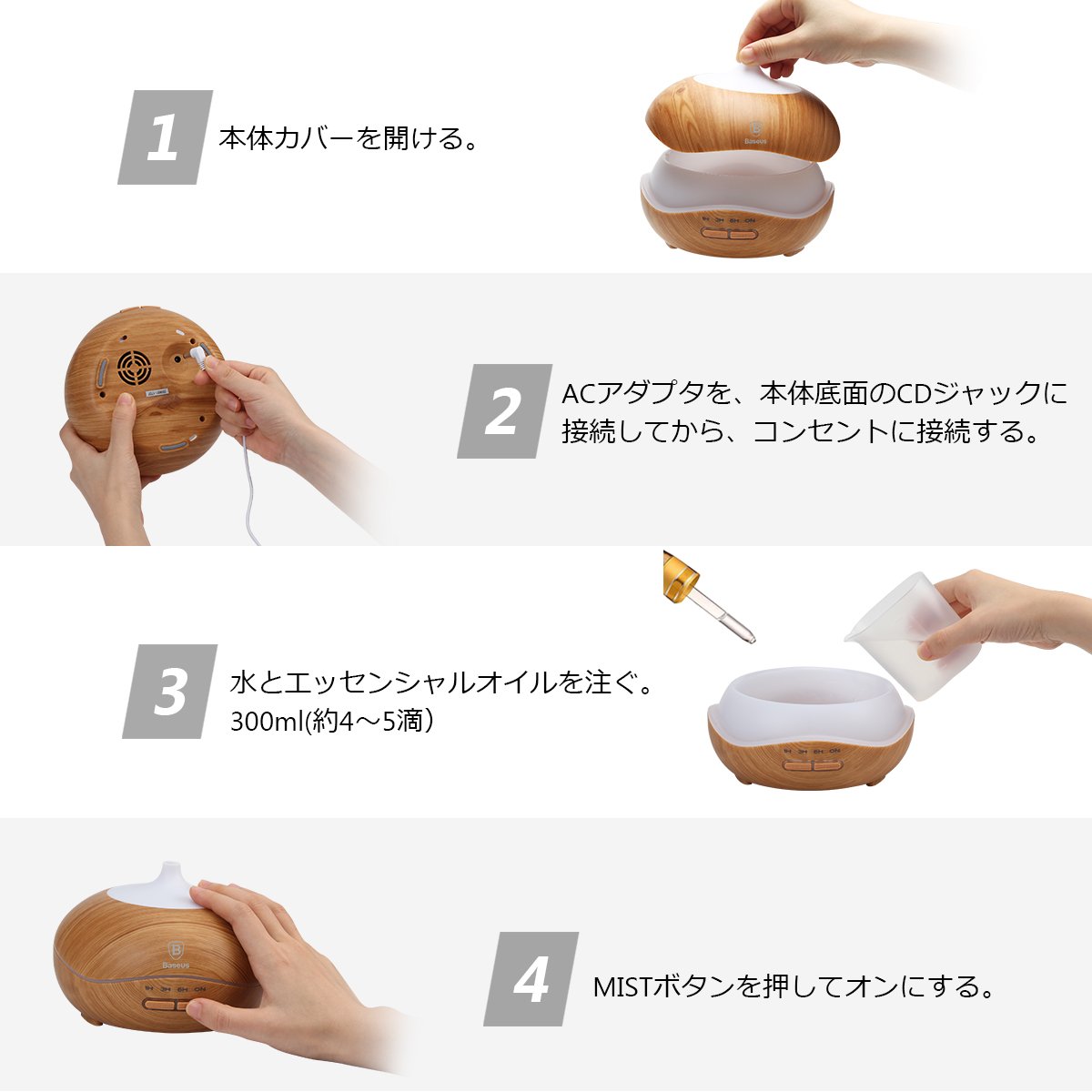 1
本体カバーを開ける。

Baseus
1H 3H 6H ON

2
ACアダプタを、本体底面のCDジャックに接続してから、コンセントに接続する。

3
水とエッセンシャルオイルを注ぐ。
300ml(約4～5滴）

1H 3H 6H ON

Baseus
1H 3H 6H ON

4
MISTボタンを押してオンにする。