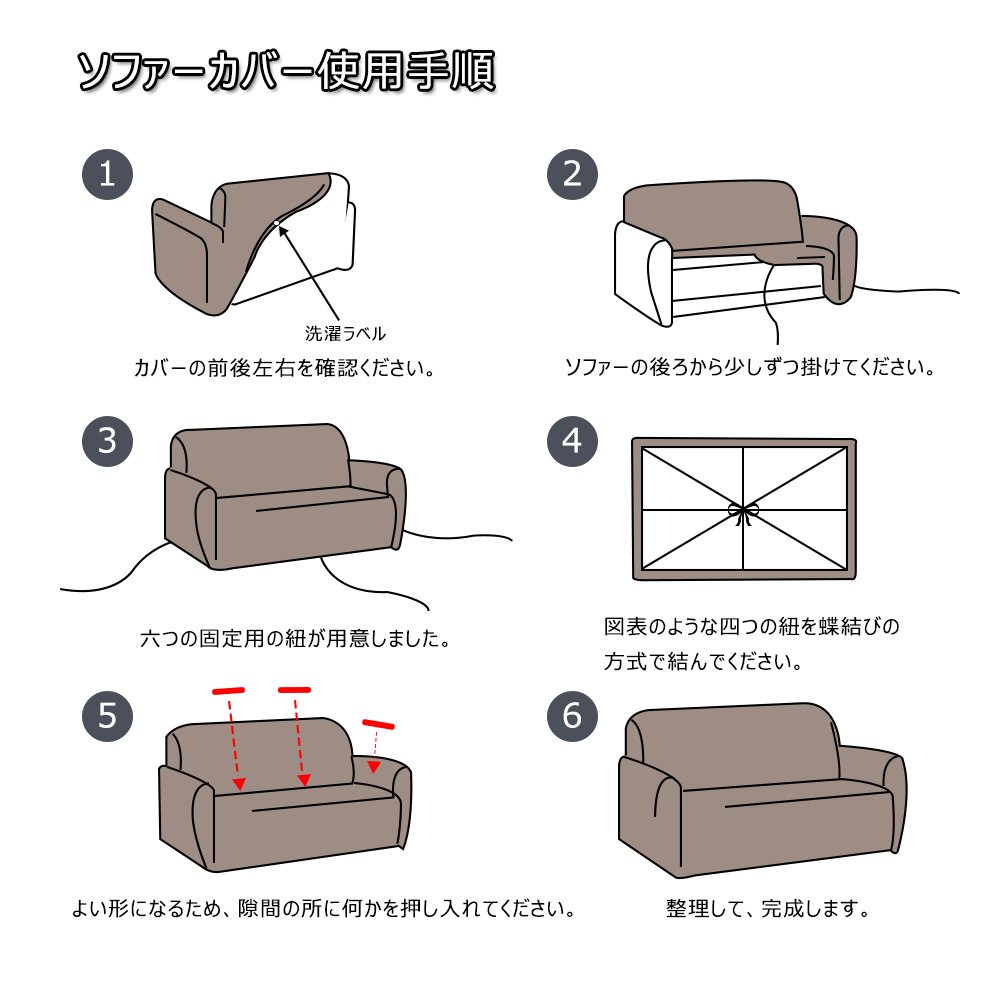 ソファーカバー使用手順

1

洗濯ラベル

カバーの前後左右を確認ください。

2

ソファーの後ろから少しずつ掛けてください。

3

六つの固定用の紐が用意しました。

4

図表のような四つの紐を蝶結びの方式で結んでください。

5

よい形になるため、隙間の所に何かを押し入れてください。

6

整理して、完成します。