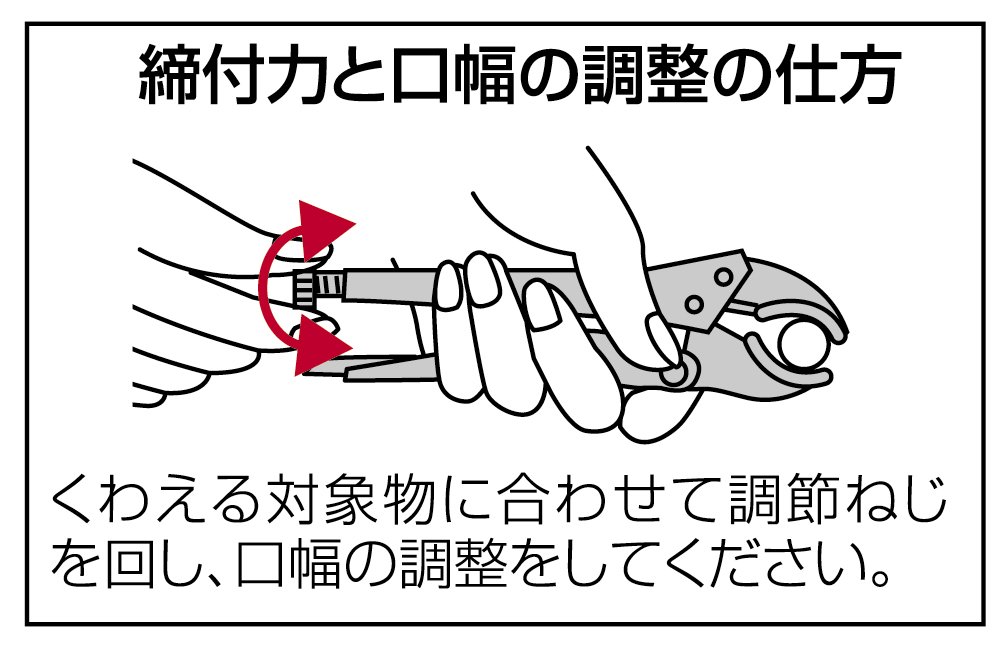 締付力と口幅の調整の仕方

くわえる対象物に合わせて調節ねじを回し、口幅の調整をしてください。