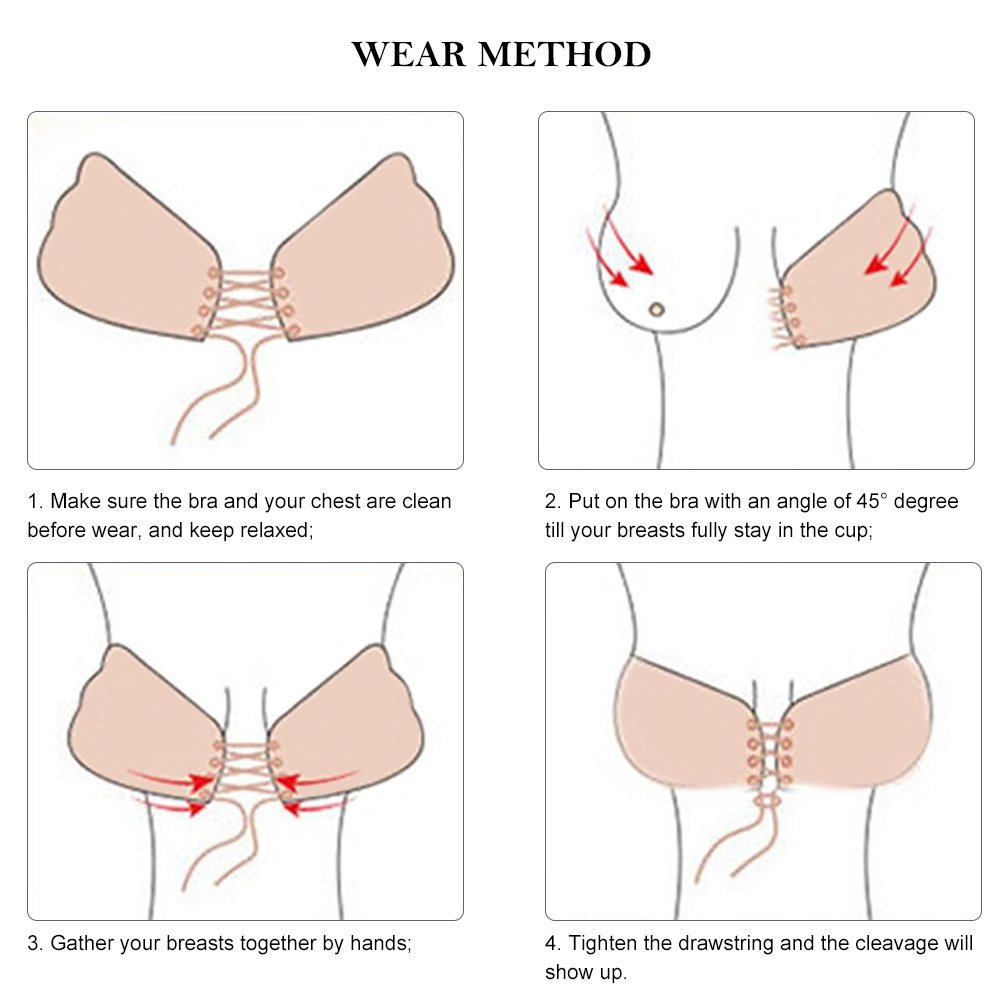 WEAR METHOD

1. Make sure the bra and your chest are clean before wear, and keep relaxed;

2. Put on the bra with an angle of 45° degree till your breasts fully stay in the cup;

3. Gather your breasts together by hands;

4. Tighten the drawstring and the cleavage will show up.