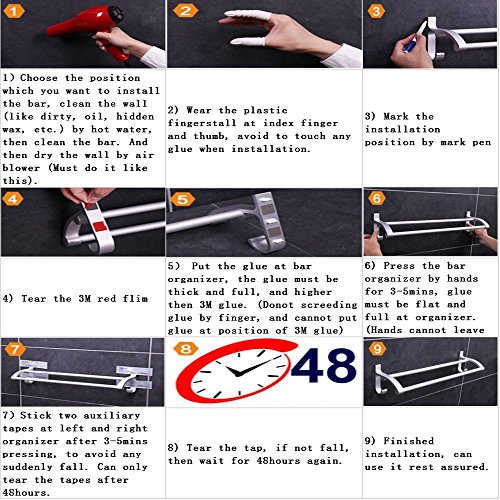 1

2

3

1) Choose the position which you want to install the bar, clean the wall (like dirty, oil, hidden wax, etc.) by hot water, then clean the bar. And then dry the wall by air blower (Must do it like this).

2) Wear the plastic fingerstall at index finger and thumb, avoid to touch any glue when installation.

3) Mark the installation position by mark pen

4

5

6

4) Tear the 3M red flim

5) Put the glue at bar organizer, the glue must be thick and full, and higher then 3M glue. (Donot screeding glue by finger, and cannot put glue at position of 3M glue)

6) Press the bar organizer by hands for 3-5mins, glue must be flat and full at organizer. (Hands cannot leave

7

8

48

9

7) Stick two auxiliary tapes at left and right organizer after 3-5mins pressing, to avoid any suddenly fall. Can only tear the tapes after 48hours.

8) Tear the tap, if not fall, then wait for 48hours again.

9) Finished installation, can use it rest assured.