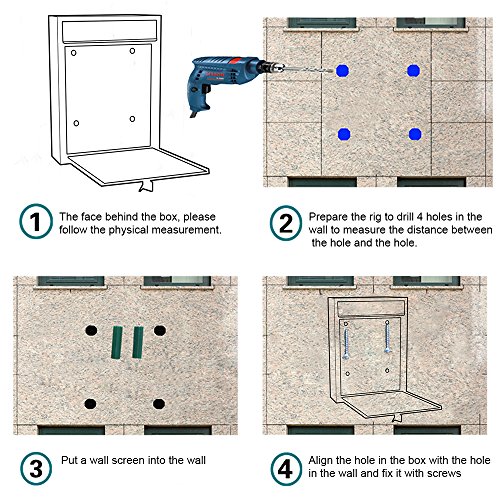 1 The face behind the box, please follow the physical measurement.

2 Prepare the rig to drill 4 holes in the wall to measure the distance between the hole and the hole.

3 Put a wall screen into the wall

4 Align the hole in the box with the hole in the wall and fix it with screws