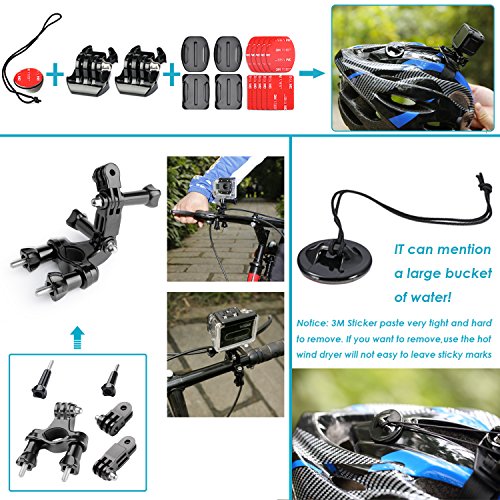 IT can mention a large bucket of water!

Notice: 3M Sticker paste very tight and hard to remove. If you want to remove,use the hot wind dryer will not easy to leave sticky marks