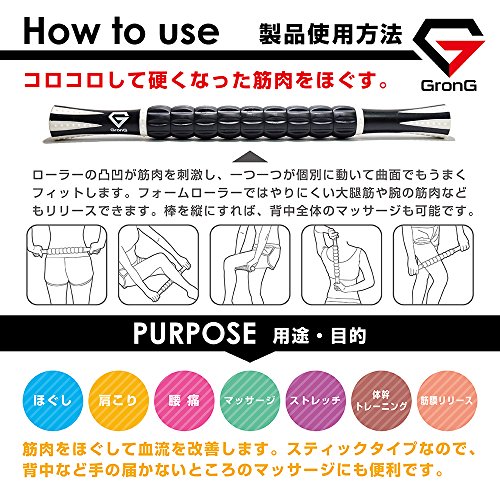 How to use 製品使用方法

GronG

コロコロして硬くなった筋肉をほぐす。

GronG

ローラーの凸凹が筋肉を刺激し、一つ一つが個別に動いて曲面でもうまくフィットします。フォームローラーではやりにくい大腿筋や腕の筋肉などもリリースできます。棒を縦にすれば、背中全体のマッサージも可能です。

PURPOSE 用途・目的

ほぐし

肩こり

腰痛

マッサージ

ストレッチ

体幹トレーニング

筋膜リリース

筋肉をほぐして血流を改善します。スティックタイプなので、背中など手の届かないところのマッサージにも便利です。