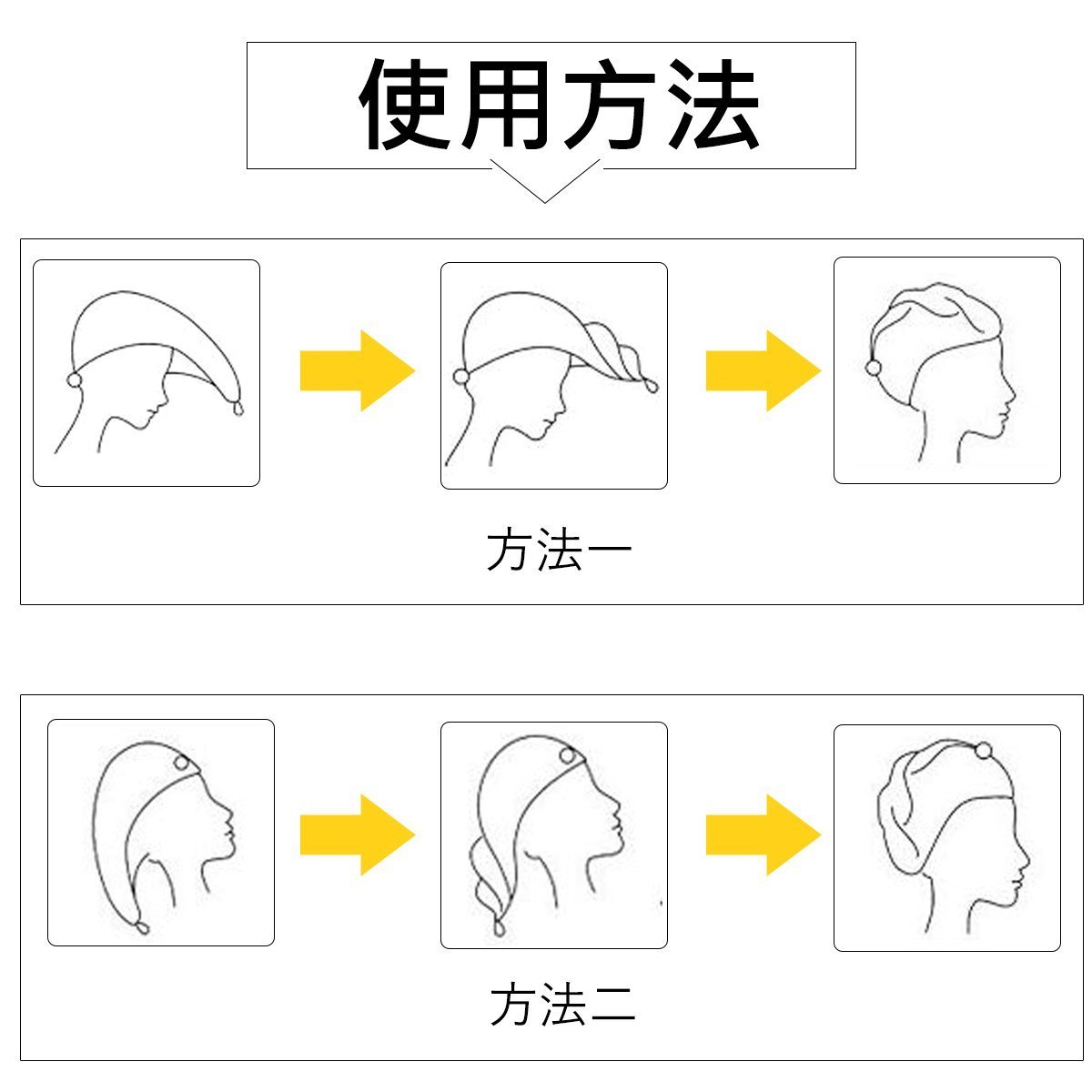 使用方法

方法一

方法二