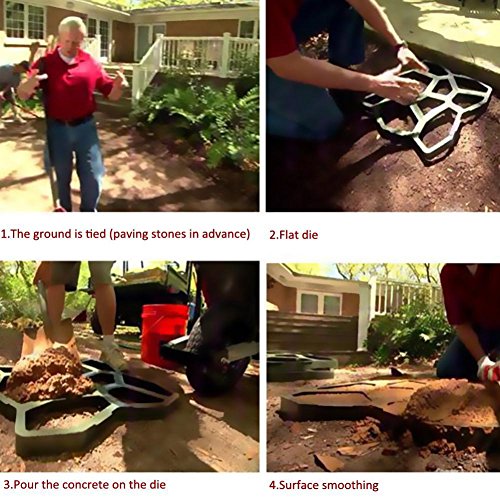 1.The ground is tied (paving stones in advance)

2.Flat die

3.Pour the concrete on the die

4.Surface smoothing