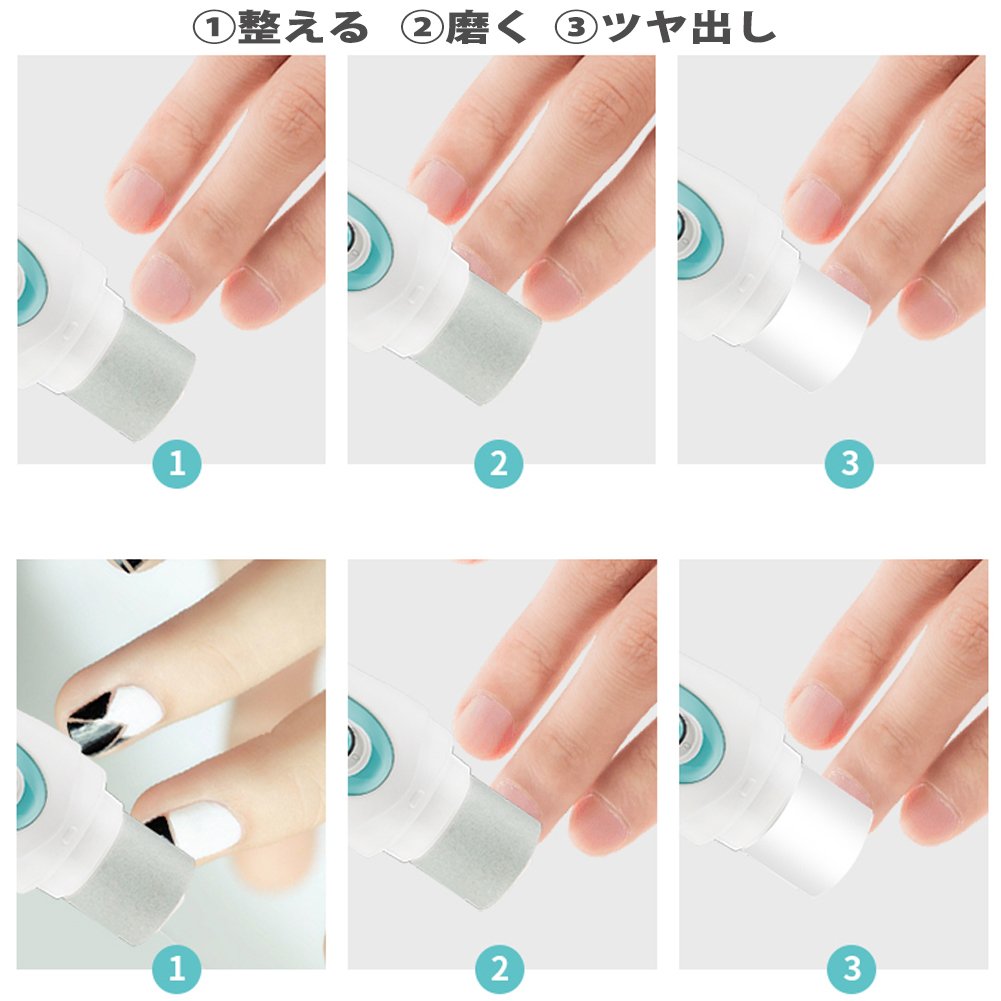 ①整える ②磨く ③ツヤ出し

1

2

3

1

2

3