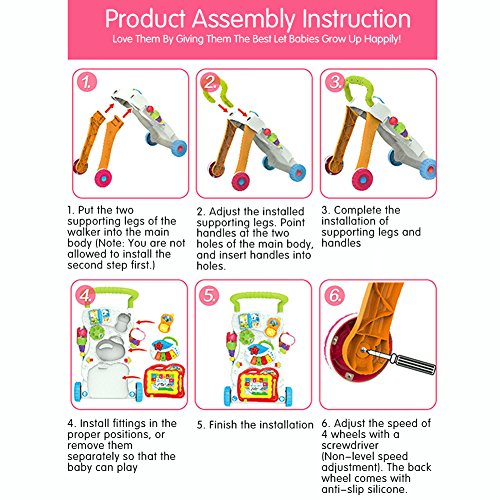 Product Assembly Instruction
Love Them By Giving Them The Best Let Babies Grow Up Happily!

1.

2.

3.

1. Put the two supporting legs of the walker into the main body (Note: You are not allowed to install the second step first.)

2. Adjust the installed supporting legs. Point handles at the two holes of the main body, and insert handles into holes.

3. Complete the installation of supporting legs and handles

4.

5.

6.

4. Install fittings in the proper positions, or remove them separately so that the baby can play

5. Finish the installation

6. Adjust the speed of 4 wheels with a screwdriver (Non-level speed adjustment). The back wheel comes with anti-slip silicone.