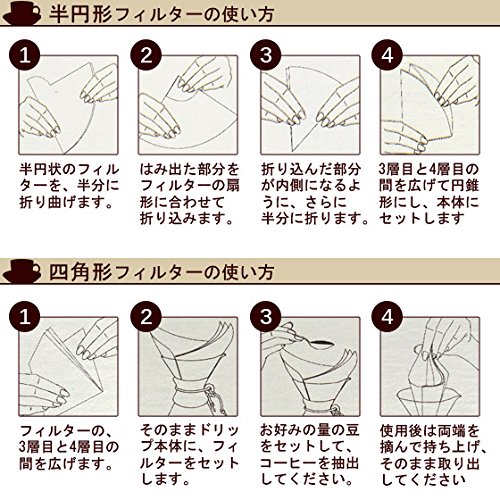 半円形フィルターの使い方

1
半円状のフィルターを、半分に折り曲げます。

2
はみ出た部分をフィルターの扇形に合わせて折り込みます。

3
折り込んだ部分が内側になるように、さらに半分に折ります。

4
3層目と4層目の間を広げて円錐形にし、本体にセットします

四角形フィルターの使い方

1
フィルターの、3層目と4層目の間を広げます。

2
そのままドリップ本体に、フィルターをセットします。

3
お好みの量の豆をセットして、コーヒーを抽出してください。

4
使用後は両端を摘んで持ち上げ、そのまま取り出してください