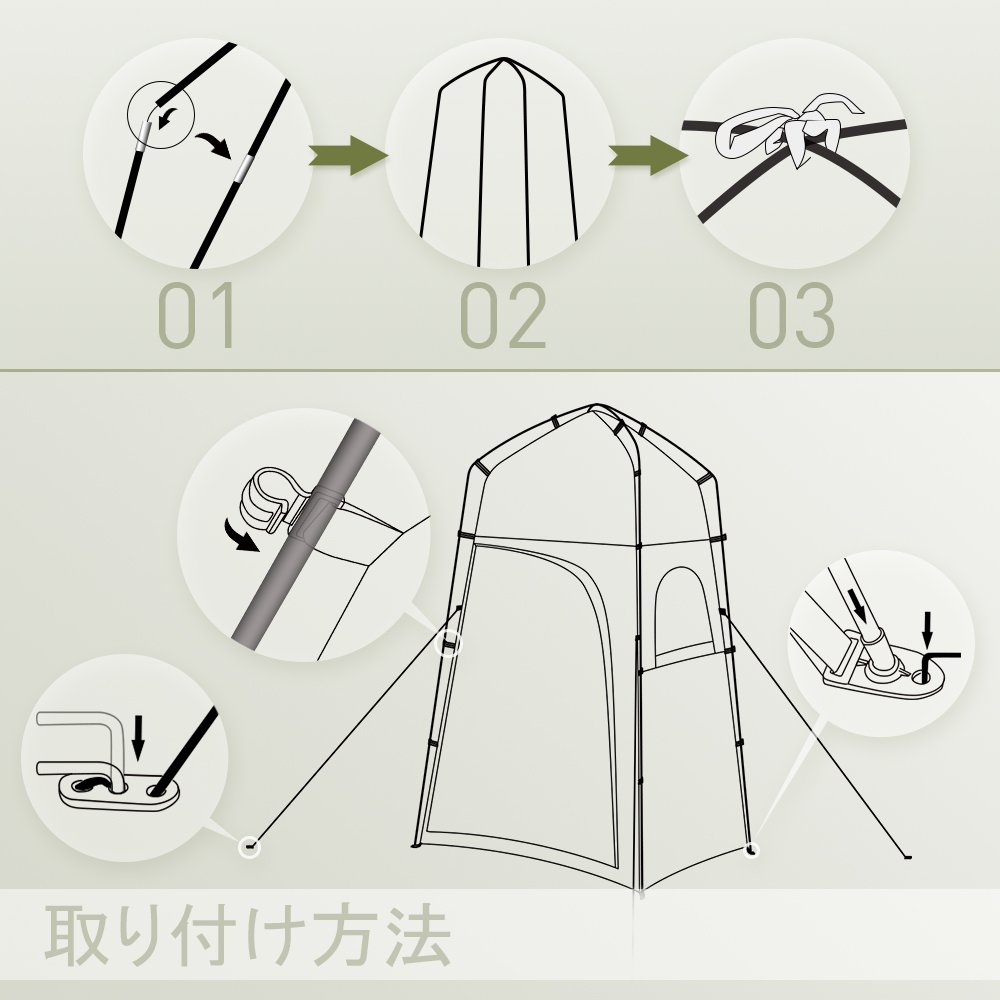 01
02
03
取り付け方法