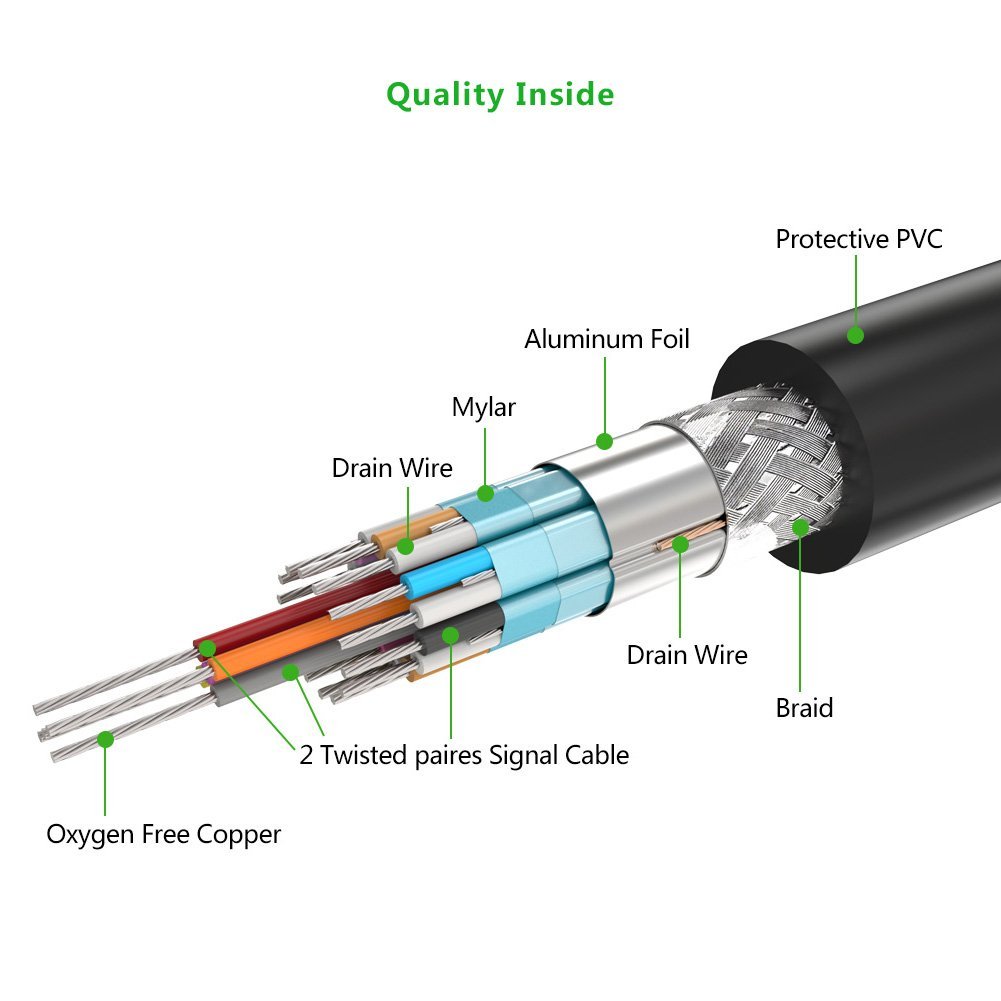 Quality Inside

Protective PVC

Aluminum Foil

Mylar

Drain Wire

Drain Wire

Braid

2 Twisted paires Signal Cable

Oxygen Free Copper