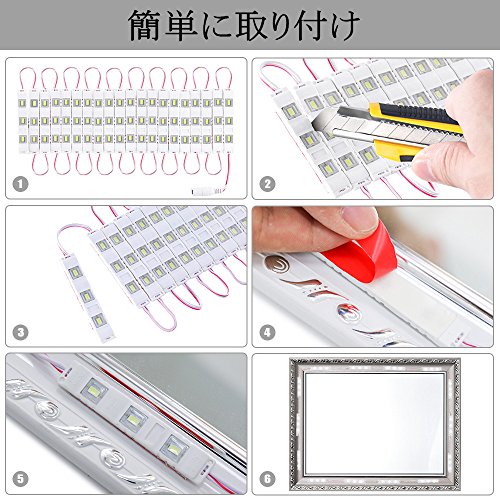 簡単に取り付け

1

2

3

4

5

6