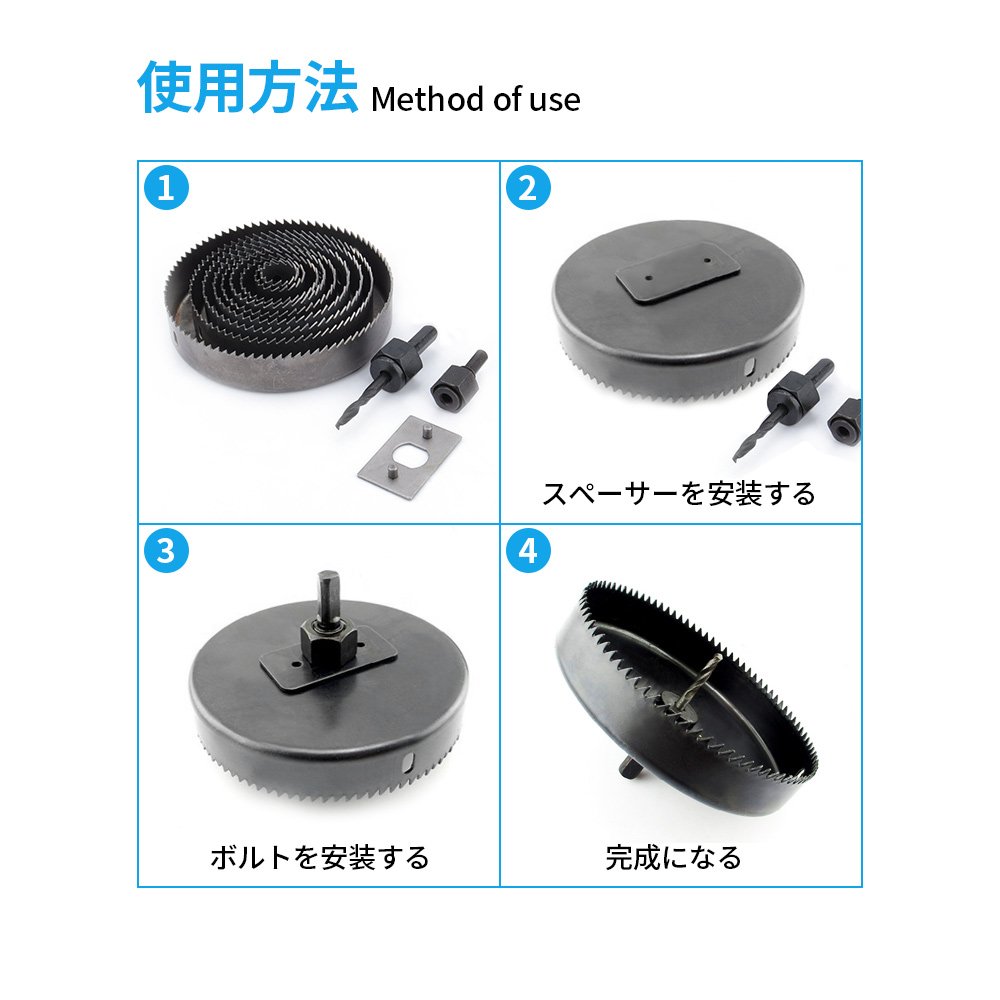 使用方法 Method of use

1

2

スペーサーを安装する

3

ボルトを安装する

4

完成になる