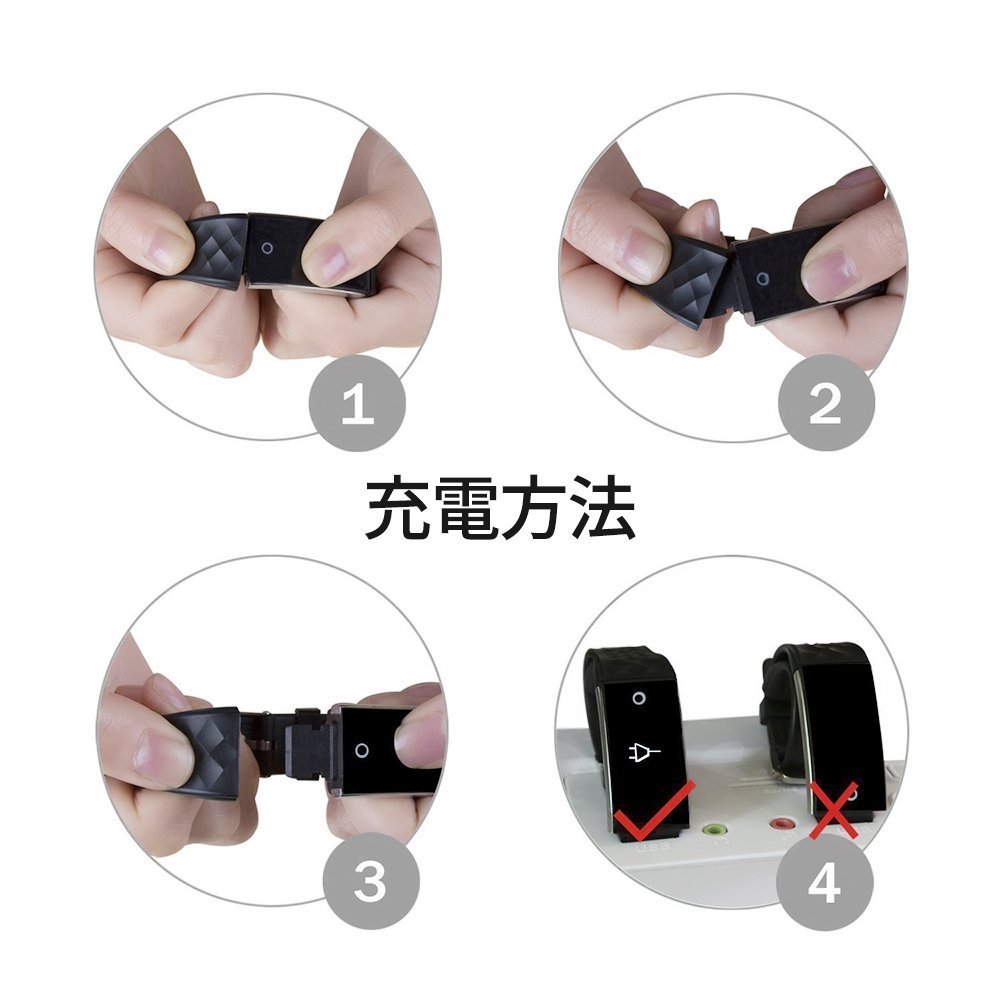 1

2

充電方法

3

4