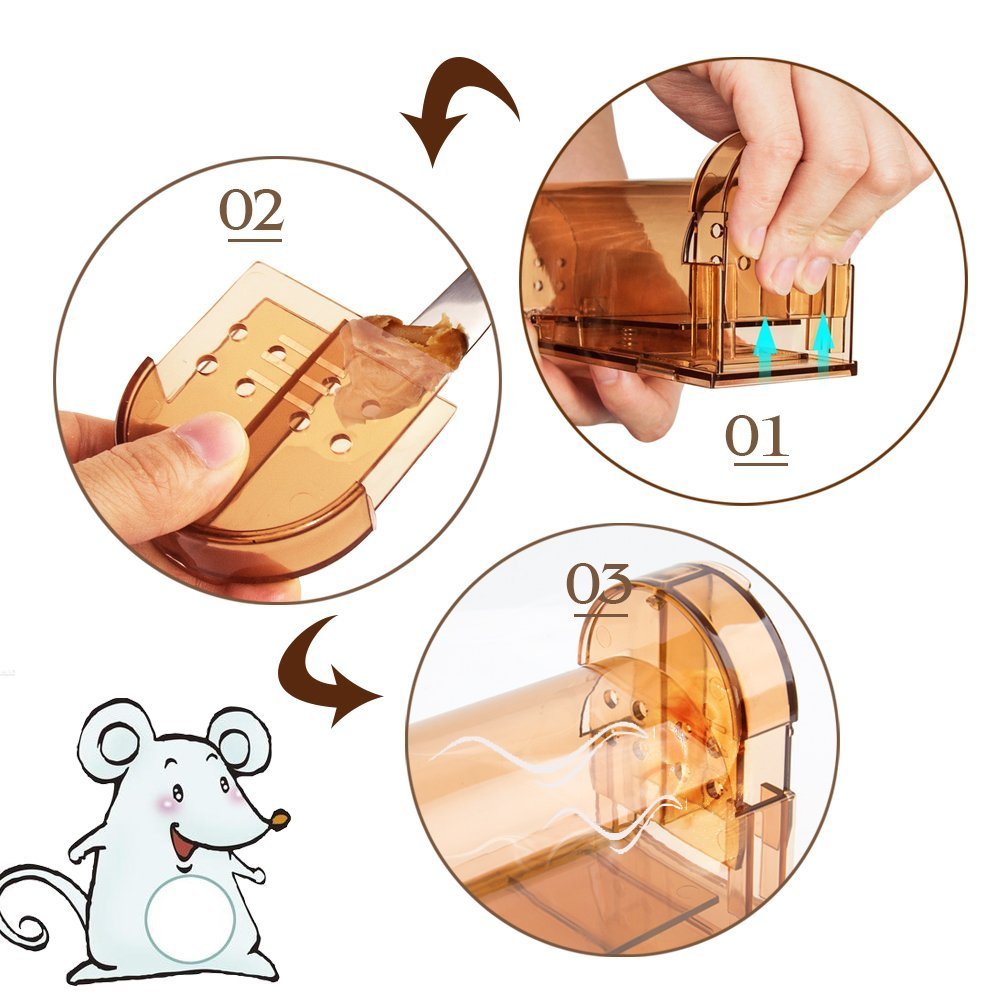 02

01

03