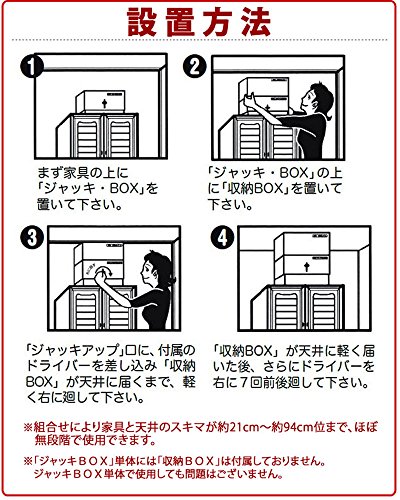 設置方法

1

まず家具の上に「ジャッキ・BOX」を置いて下さい。

2

「ジャッキ・BOX」の上に「収納BOX」を置いて下さい。

3

「ジャッキアップ」口に、付属のドライバーを差し込み「収納BOX」が天井に届くまで、軽く右に廻して下さい。

4

「収納BOX」が天井に軽く届いた後、さらにドライバーを右に7回前後廻して下さい。

※組合せにより家具と天井のスキマが約21cm～約94cm位まで、ほぼ無段階で使用できます。

※「ジャッキBOX」単体には「収納BOX」は付属しておりません。ジャッキBOX単体で使用しても問題はございません。