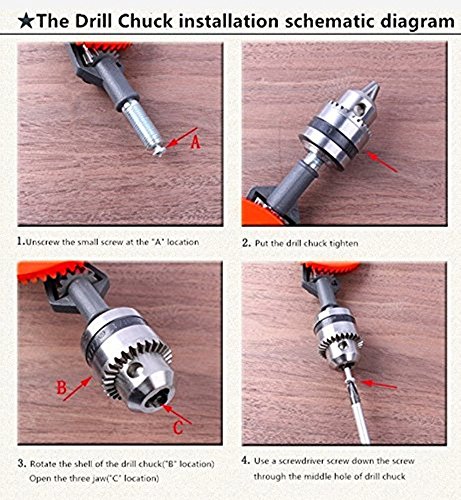 ★The Drill Chuck installation schematic diagram

A

1.Unscrew the small screw at the "A" location

2. Put the drill chuck tighten

B

C

3. Rotate the shell of the drill chuck("B" location) Open the three jaw("C" location)

4. Use a screwdriver screw down the screw through the middle hole of drill chuck