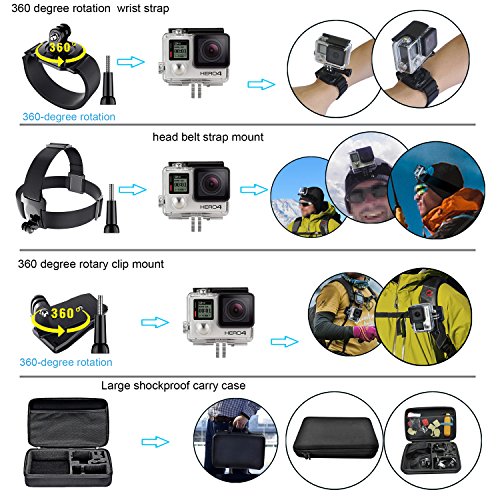 360 degree rotation wrist strap

360°

HERO4

360-degree rotation

head belt strap mount

HERO4

360 degree rotary clip mount

360°

HERO4

360-degree rotation

Large shockproof carry case