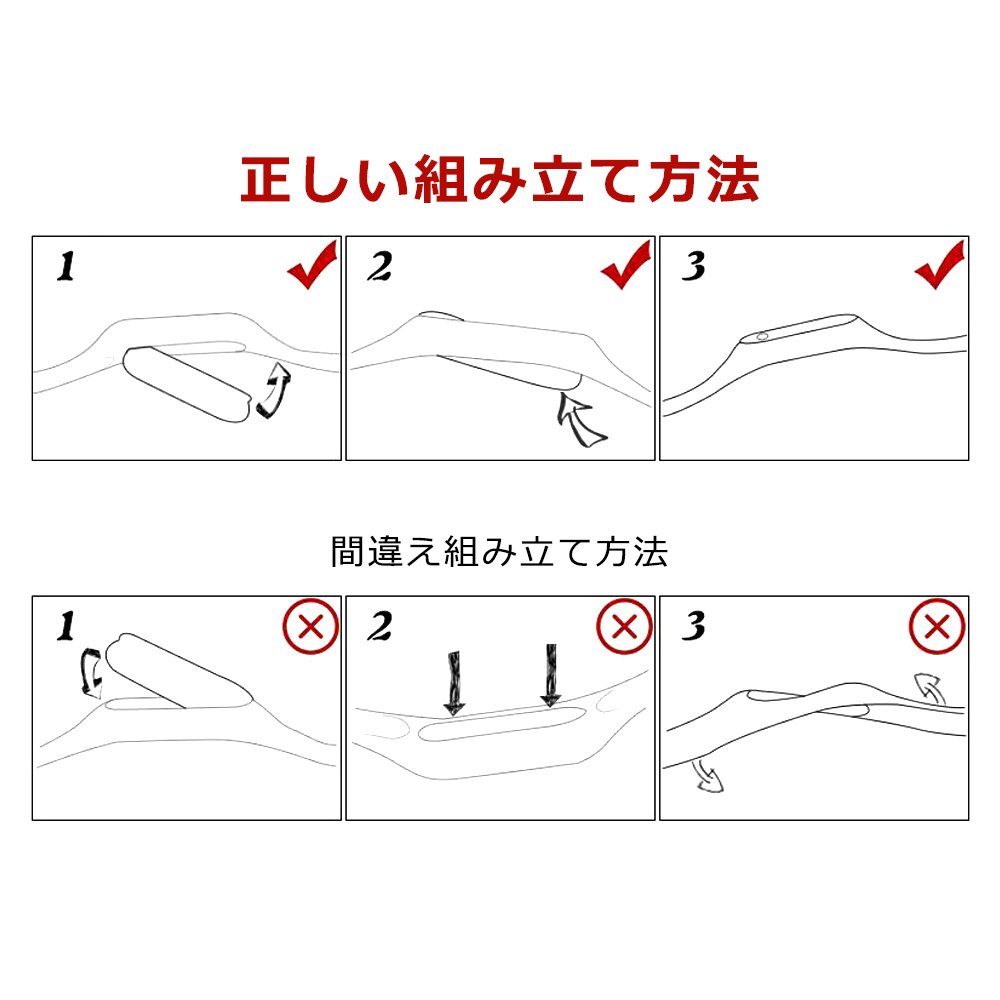 正しい組み立て方法

1

2

3

間違え組み立て方法

1

2

3