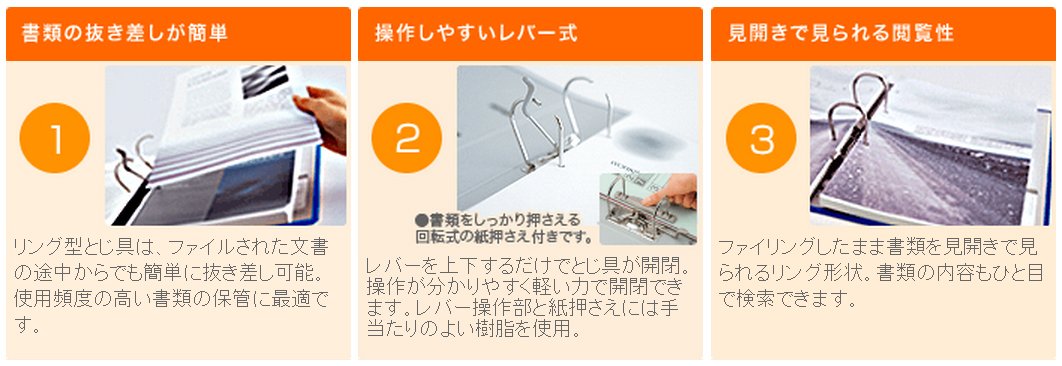 書類の抜き差しが簡単

1

リング型とじ具は、ファイルされた文書の途中からでも簡単に抜き差し可能。使用頻度の高い書類の保管に最適です。

操作しやすいレバー式

2

●書類をしっかり押さえる回転式の紙押さえ付きです。

レバーを上下するだけでとじ具が開閉。操作が分かりやすく軽い力で開閉できます。レバー操作部と紙押さえには手当たりのよい樹脂を使用。

見開きで見られる閲覧性

3

ファイリングしたまま書類を見開きで見られるリング形状。書類の内容もひと目で検索できます。