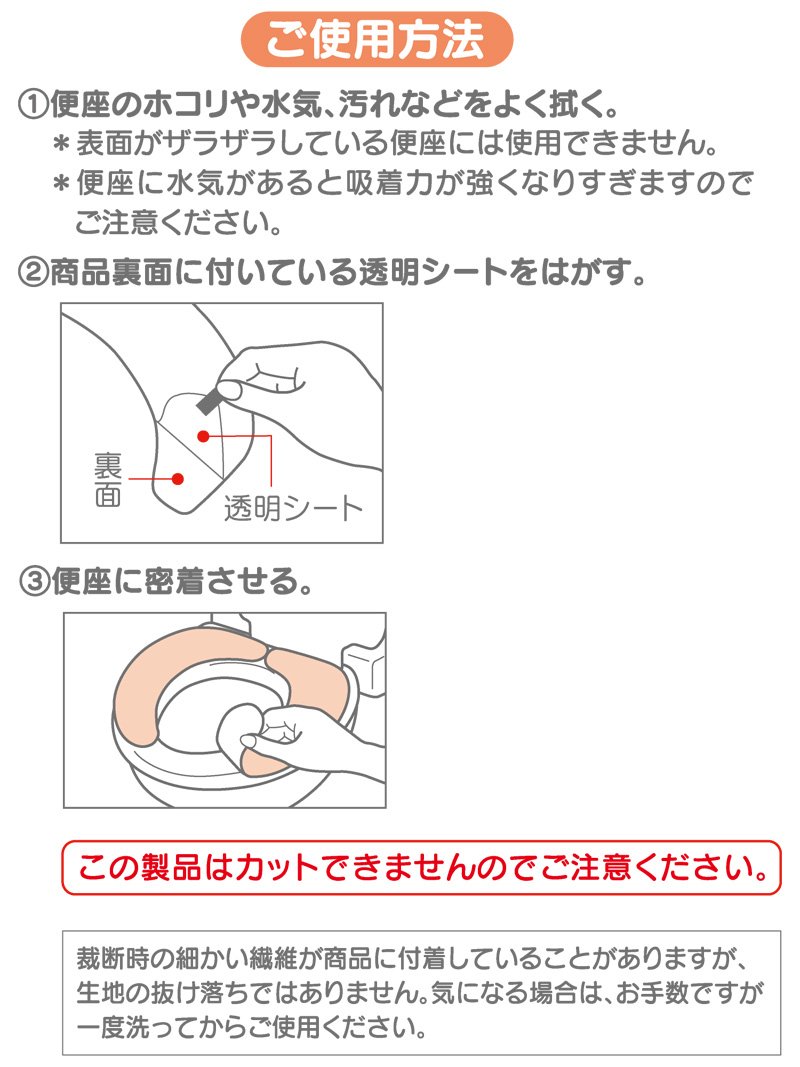 ご使用方法

①便座のホコリや水気、汚れなどをよく拭く。
＊表面がザラザラしている便座には使用できません。
＊便座に水気があると吸着力が強くなりすぎますのでご注意ください。

②商品裏面に付いている透明シートをはがす。

裏面

透明シート

③便座に密着させる。

この製品はカットできませんのでご注意ください。

裁断時の細かい繊維が商品に付着していることがありますが、生地の抜け落ちではありません。気になる場合は、お手数ですが一度洗ってからご使用ください。