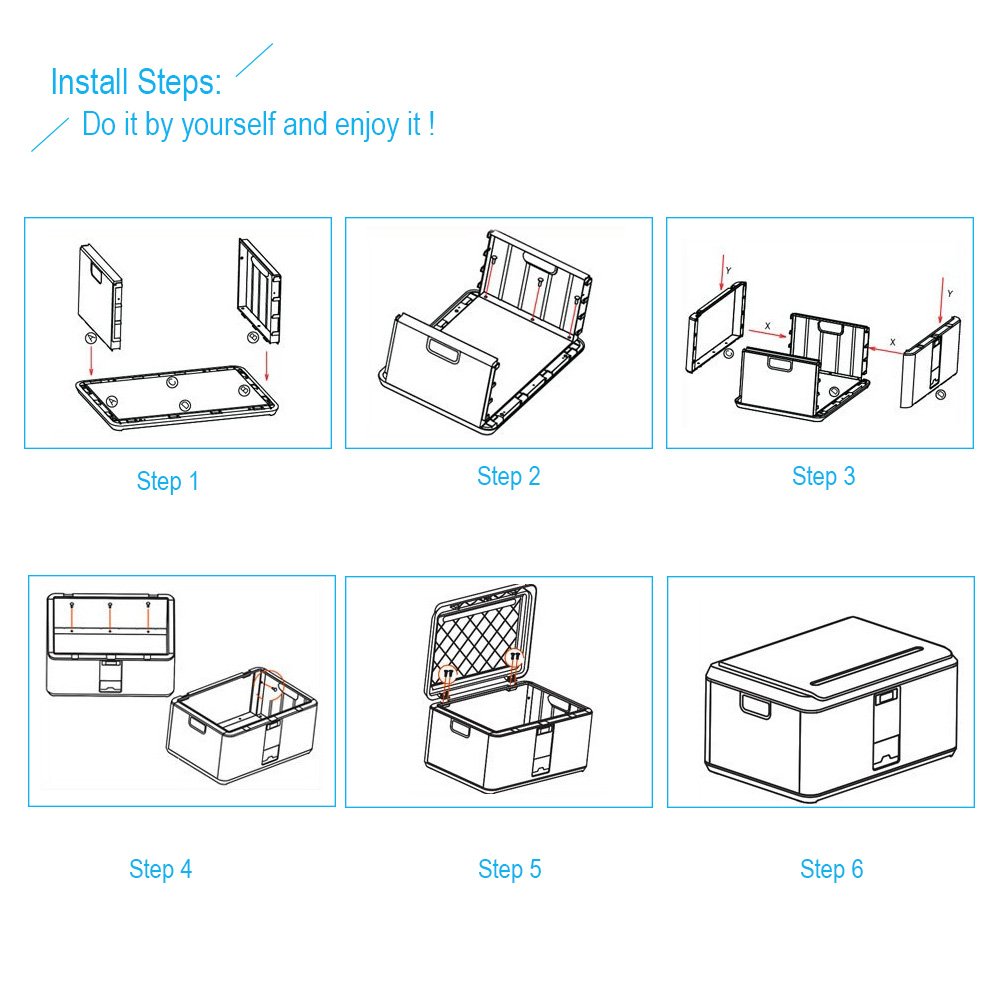 Install Steps:
Do it by yourself and enjoy it !

Y
X
X
Y

Step 1

Step 2

Step 3

Step 4

Step 5

Step 6