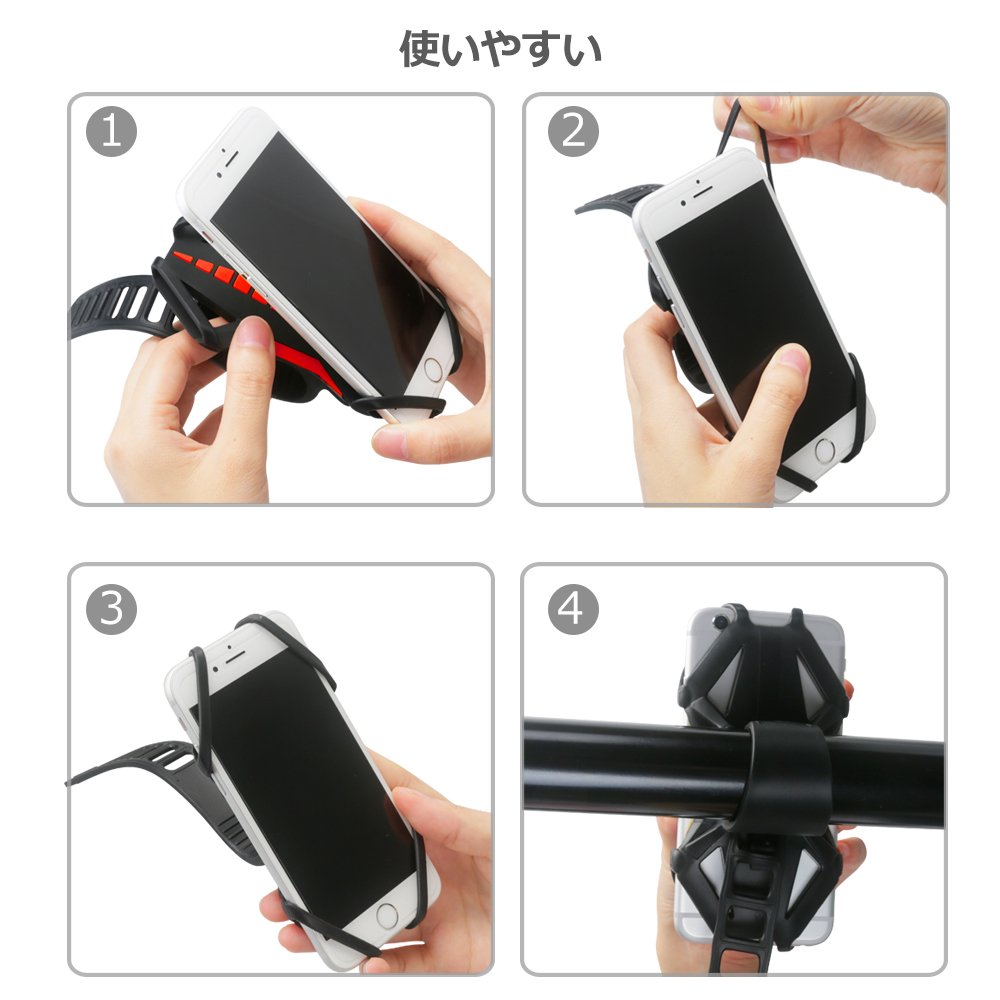 使いやすい

1

2

3

4