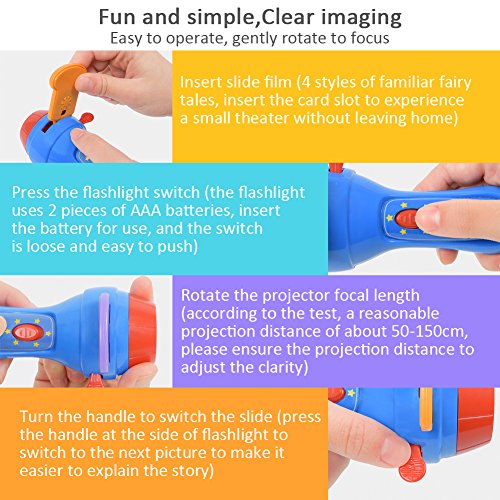 Fun and simple,Clear imaging
Easy to operate, gently rotate to focus

Insert slide film (4 styles of familiar fairy tales, insert the card slot to experience a small theater without leaving home)

Press the flashlight switch (the flashlight uses 2 pieces of AAA batteries, insert the battery for use, and the switch is loose and easy to push)

Rotate the projector focal length (according to the test, a reasonable projection distance of about 50-150cm, please ensure the projection distance to adjust the clarity)

Turn the handle to switch the slide (press the handle at the side of flashlight to switch to the next picture to make it easier to explain the story)