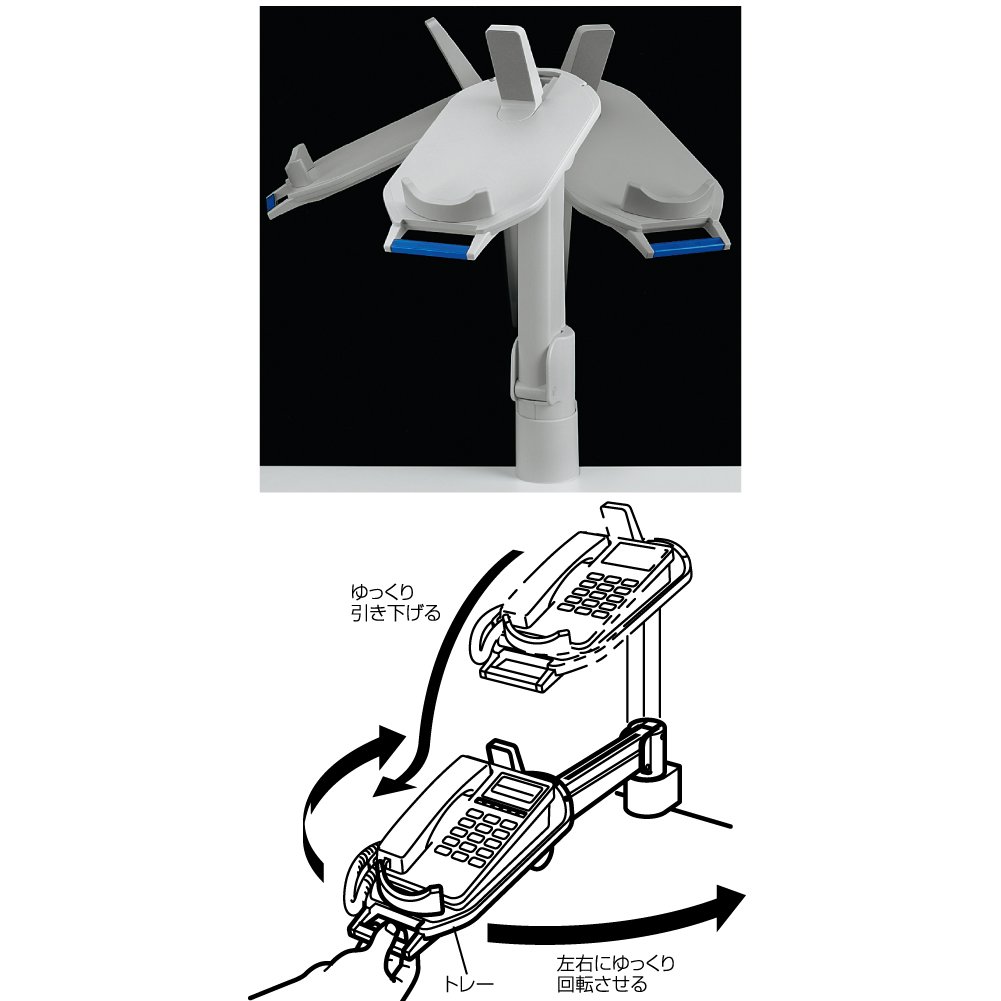 ゆっくり
引き下げる

トレー

左右にゆっくり
回転させる