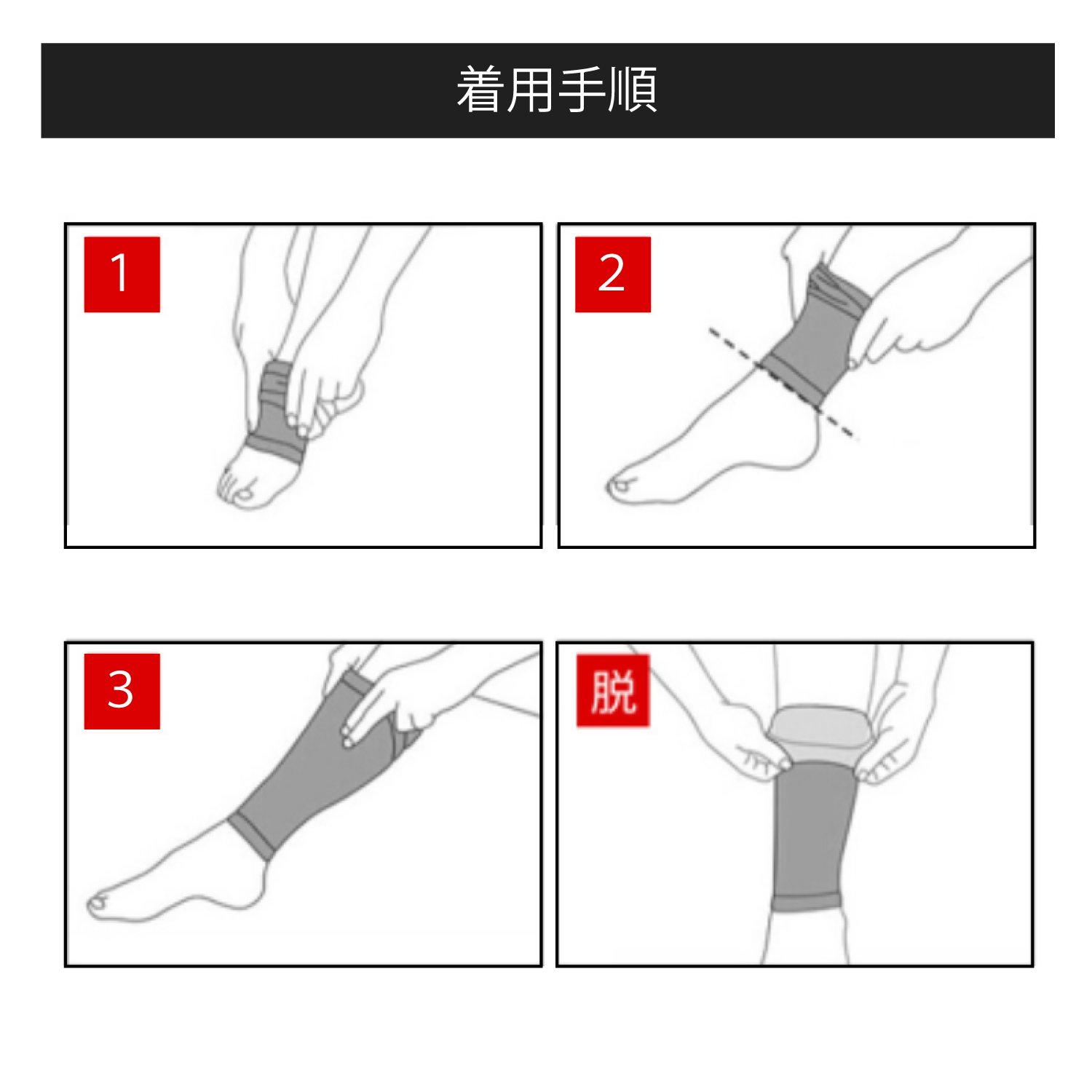 着用手順

1

2

3

脱