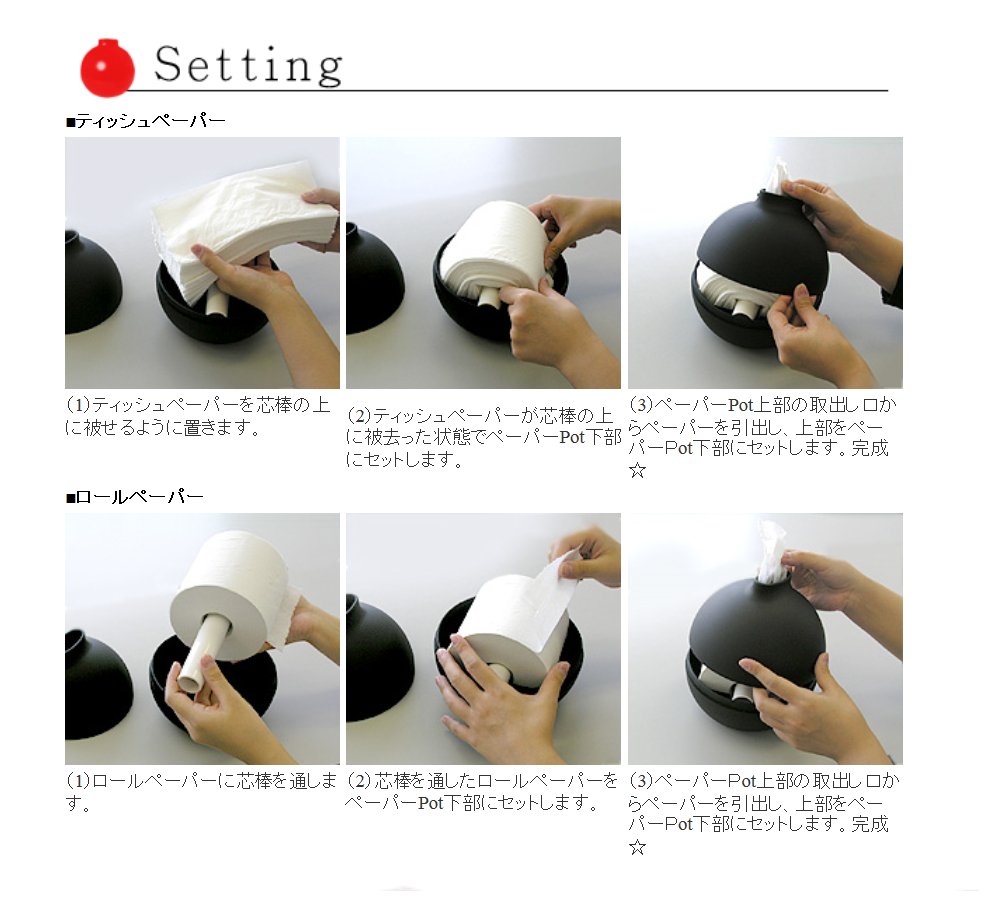 Setting

■ティッシュペーパー

(1)ティッシュペーパーを芯棒の上に被せるように置きます。

(2)ティッシュペーパーが芯棒の上に被去った状態でペーパーPot下部にセットします。

(3)ペーパーPot上部の取出し口からペーパーを引出し、上部をペーパーPot下部にセットします。完成☆

■ロールペーパー

(1)ロールペーパーに芯棒を通します。

(2)芯棒を通したロールペーパーをペーパーPot下部にセットします。

(3)ペーパーPot上部の取出し口からペーパーを引出し、上部をペーパーPot下部にセットします。完成☆