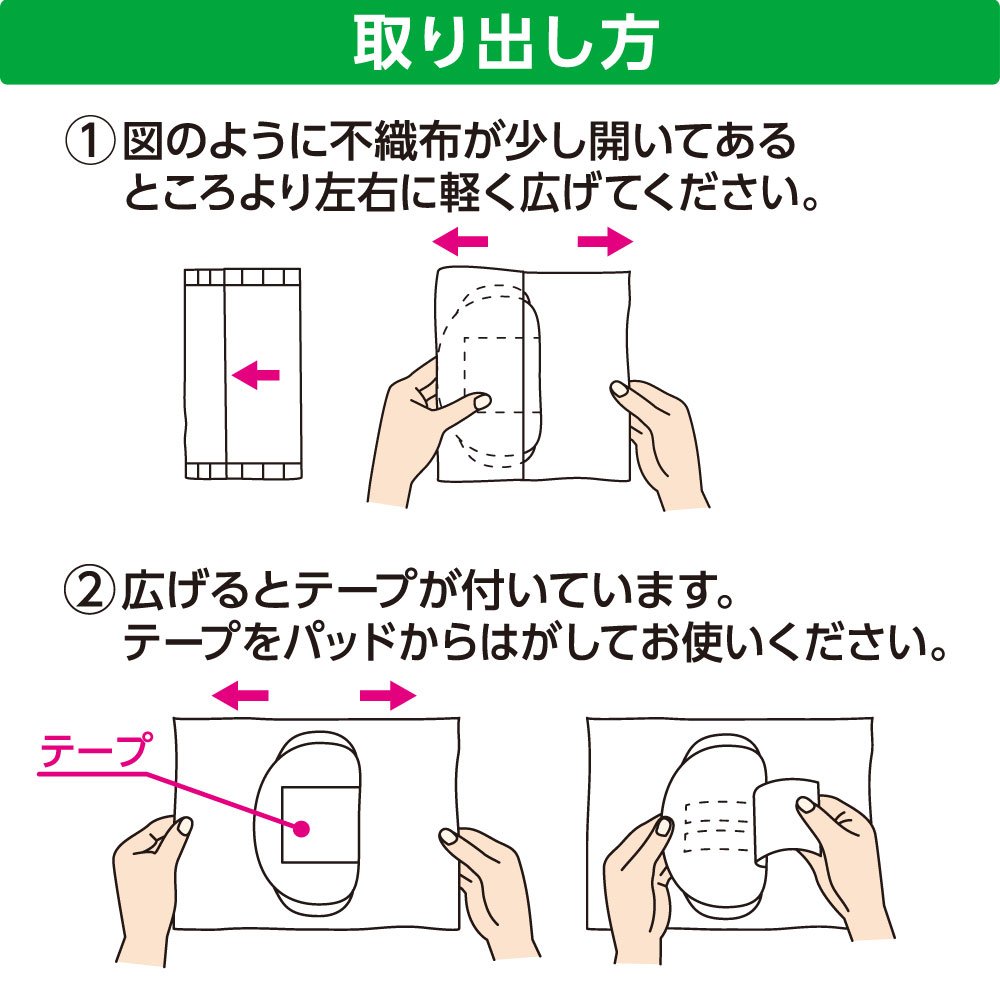 取り出し方

① 図のように不織布が少し開いてあるところより左右に軽く広げてください。

② 広げるとテープが付いています。テープをパッドからはがしてお使いください。

テープ