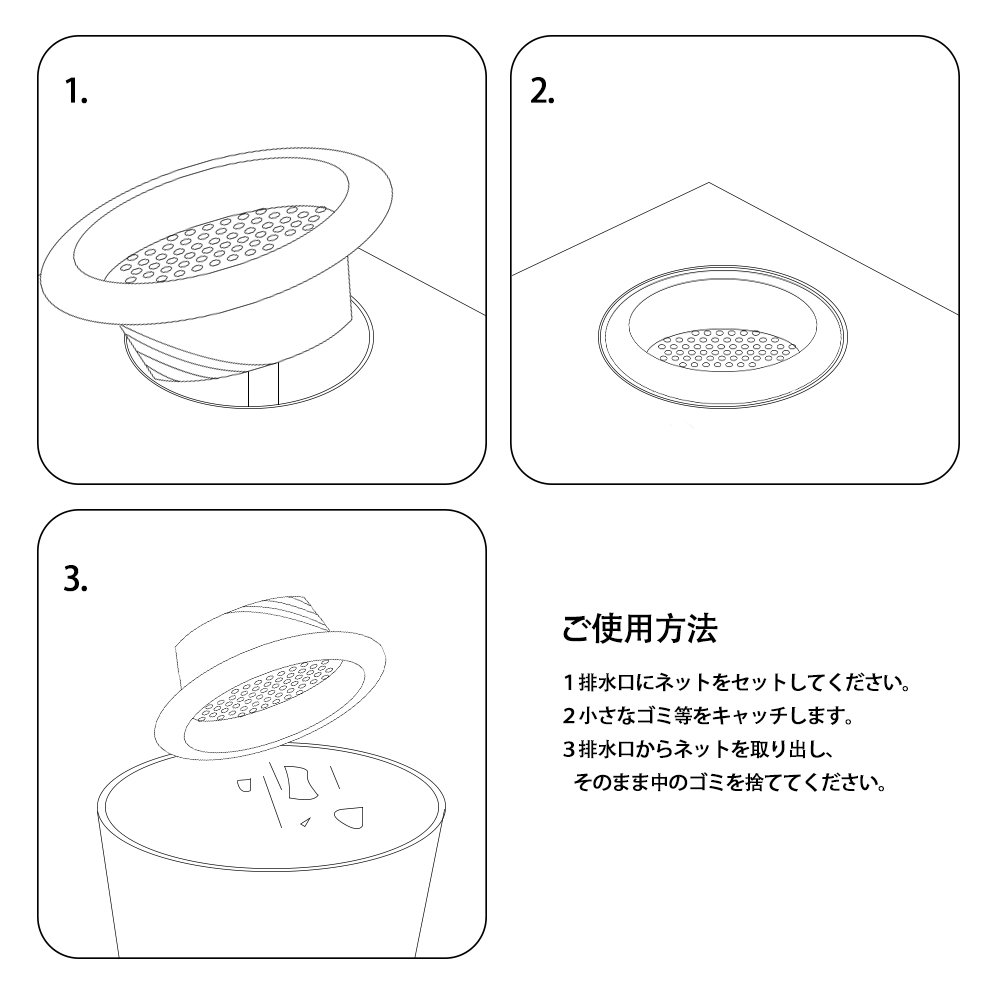 1.

2.

3.

ご使用方法

1 排水口にネットをセットしてください。
2 小さなゴミ等をキャッチします。
3 排水口からネットを取り出し、
そのまま中のゴミを捨ててください。