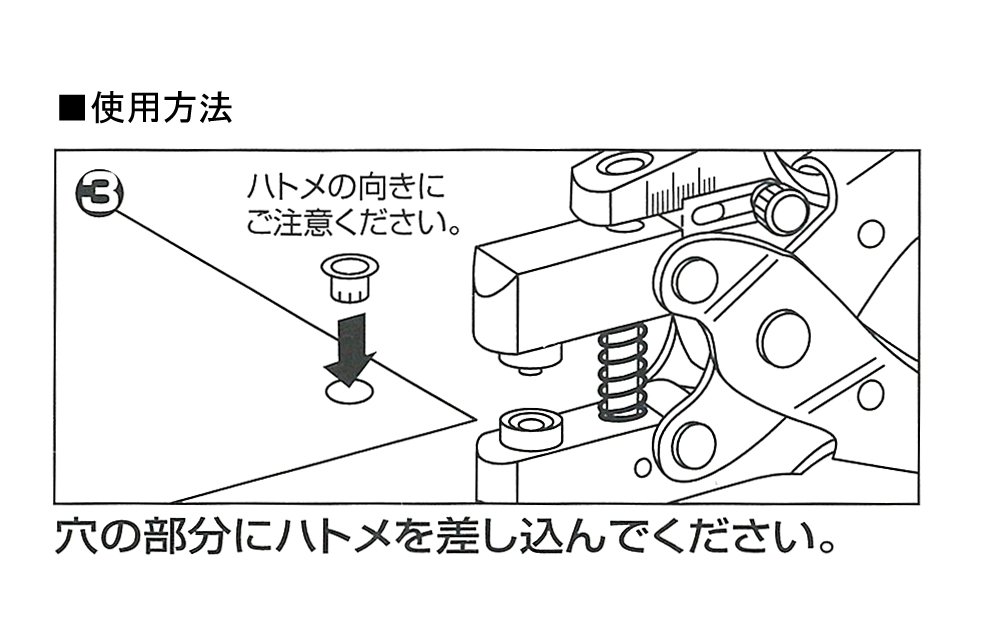 ■使用方法

3

ハトメの向きにご注意ください。

穴の部分にハトメを差し込んでください。