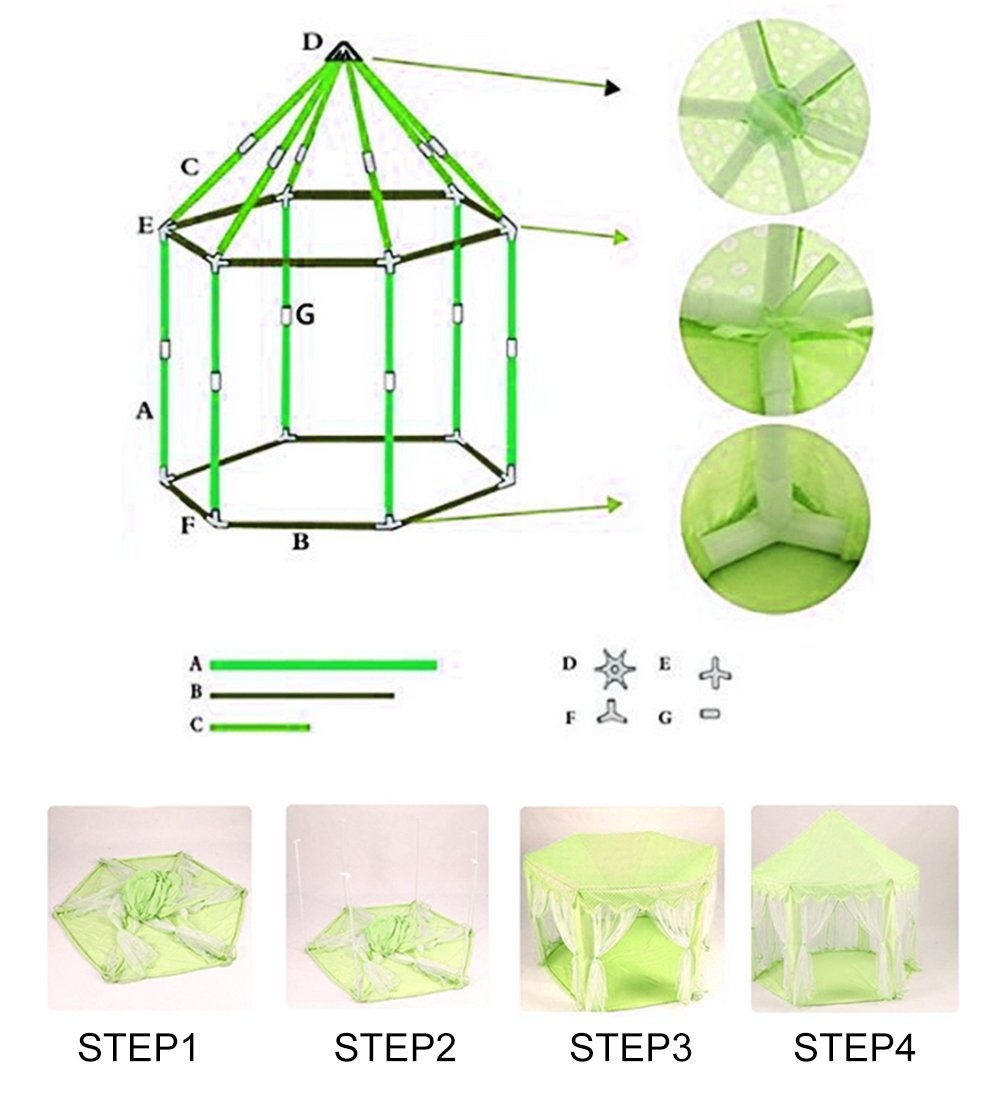 D
C
E
G
A
F
B

A
B
C

D E
F G

STEP1 STEP2 STEP3 STEP4