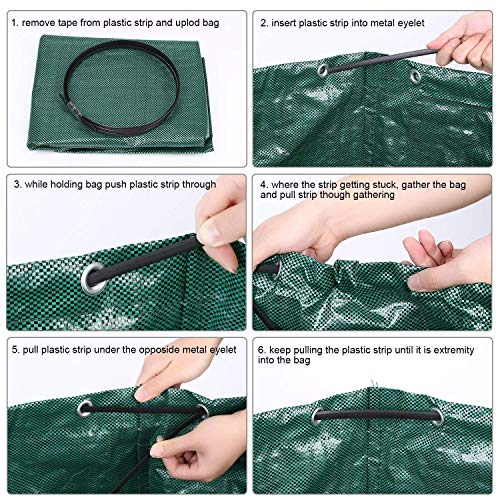 1. remove tape from plastic strip and uplod bag

2. insert plastic strip into metal eyelet

3. while holding bag push plastic strip through

4. where the strip getting stuck, gather the bag and pull strip though gathering

5. pull plastic strip under the opposide metal eyelet

6. keep pulling the plastic strip until it is extremity into the bag