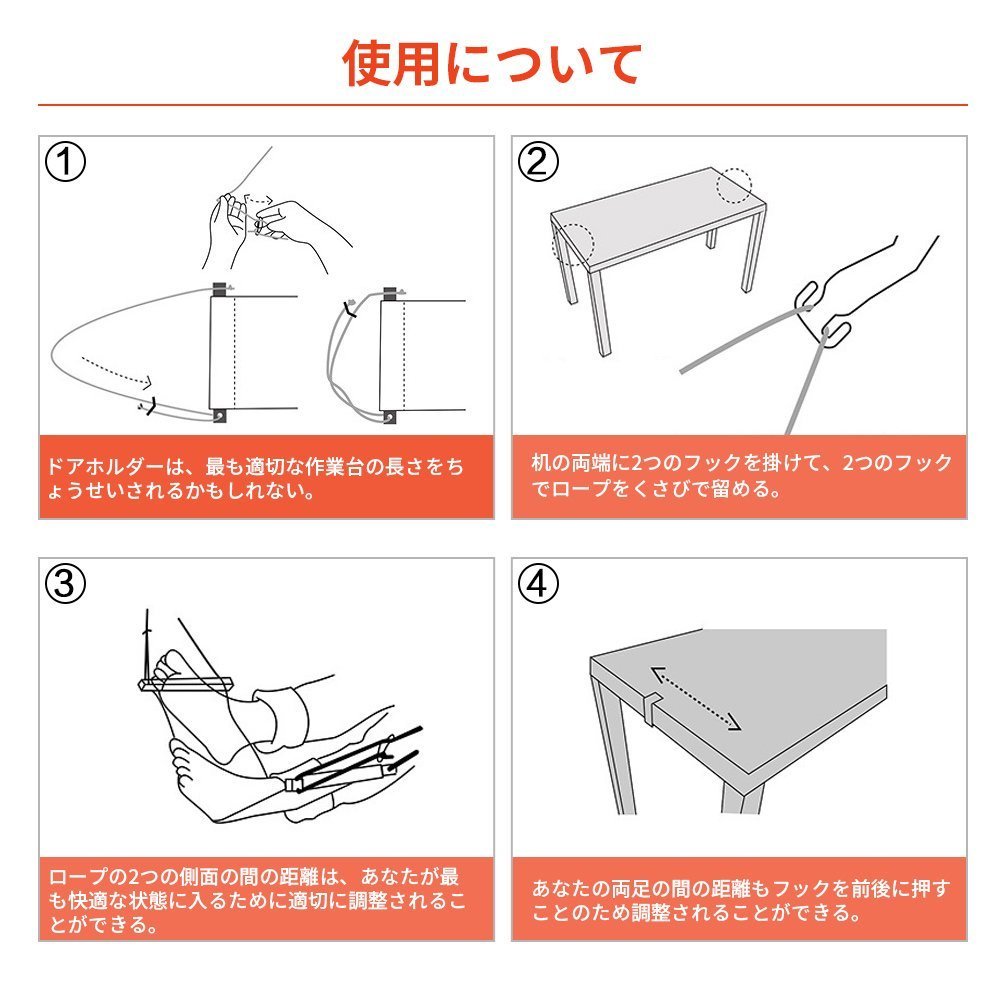 使用について

①

ドアホルダーは、最も適切な作業台の長さをちょうせいされるかもしれない。

②

机の両端に2つのフックを掛けて、2つのフックでロープをくさびで留める。

③

ロープの2つの側面の間の距離は、あなたが最も快適な状態に入るために適切に調整されることができる。

④

あなたの両足の間の距離もフックを前後に押すことのため調整されることができる。