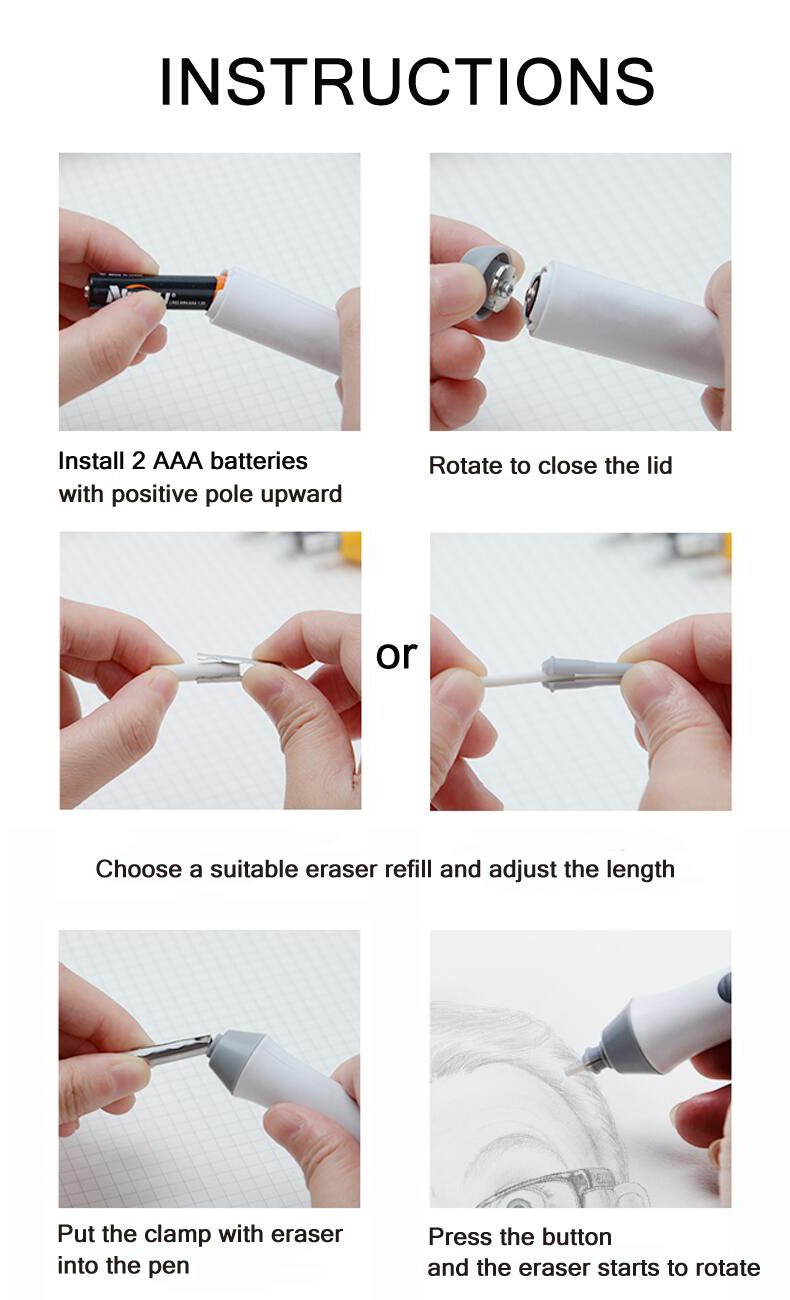 INSTRUCTIONS

Install 2 AAA batteries with positive pole upward

Rotate to close the lid

or

Choose a suitable eraser refill and adjust the length

Put the clamp with eraser into the pen

Press the button and the eraser starts to rotate