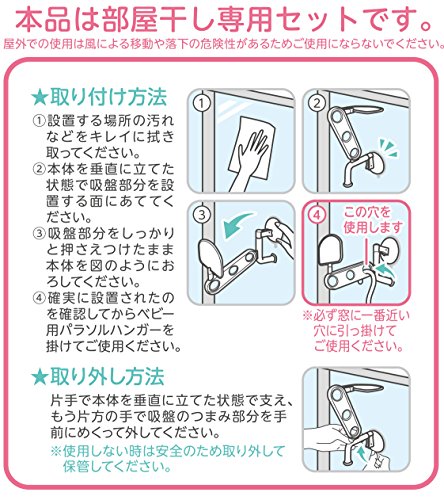 本品は部屋干し専用セットです。
屋外での使用は風による移動や落下の危険性があるためご使用にならないでください。

★取り付け方法
①設置する場所の汚れなどをキレイに拭き取ってください。
②本体を垂直に立てた状態で吸盤部分を設置する面にあててください。
③吸盤部分をしっかりと押さえつけたまま本体を図のようにおろしてください。
④確実に設置されたのを確認してからベビー用パラソルハンガーを掛けてご使用ください。

①
②
③
④
この穴を使用します
※必ず窓に一番近い穴に引っ掛けてご使用ください。

★取り外し方法
片手で本体を垂直に立てた状態で支え、もう片方の手で吸盤のつまみ部分を手前にめくって外してください。
※使用しない時は安全のため取り外して保管してください。