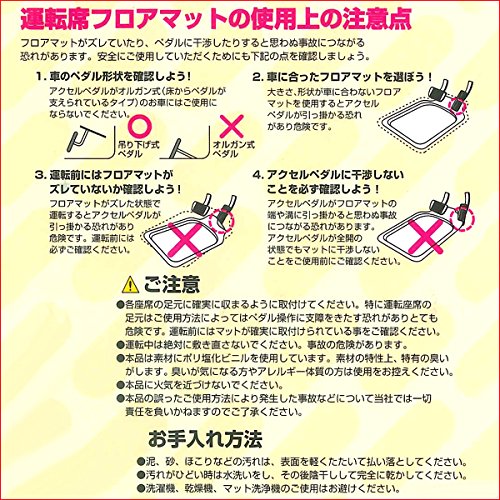 運転席フロアマットの使用上の注意点

フロアマットがズレていたり、ペダルに干渉したりすると思わぬ事故につながる恐れがあります。安全にご使用していただくためにも下記の点を確認しましょう。

1. 車のペダル形状を確認しよう！
アクセルペダルがオルガン式（床からペダルが支えられているタイプ）のお車にはご使用にならないでください。

○ 吊り下げ式ペダル
× オルガン式ペダル

2. 車に合ったフロアマットを選ぼう！
大きさ、形状が車に合わないフロアマットを使用するとアクセルペダルが引っ掛かる恐れがあり危険です。

3. 運転前にはフロアマットがズレていないか確認しよう！
フロアマットがズレた状態で運転するとアクセルペダルが引っ掛かる恐れがあり危険です。運転前には必ずご確認ください。

4. アクセルペダルに干渉しないことを必ず確認しよう！
アクセルペダルがフロアマットの端や溝に引っ掛かると思わぬ事故につながる恐れがあります。アクセルペダルが全開の状態でもマットに干渉しないことをご使用前にご確認ください。

ご注意
●各座席の足元に確実に収まるように取付けてください。特に運転座席の足元はご使用方法によってはペダル操作に支障をきたす恐れがありとても危険です。運転前にはマットが確実に取付けられている事をご確認ください。
●運転中は絶対に敷き直さないでください。事故の危険があります。
●本品は素材にポリ塩化ビニルを使用しています。素材の特性上、特有の臭いがします。臭いが気になる方やアレルギー体質の方は使用をお控えください。
●本品に火気を近づけないでください。
●本品の誤ったご使用方法により発生した事故などについて当社では一切責任を負いかねますのでご了承ください。

お手入れ方法
●泥、砂、ほこりなどの汚れは、表面を軽くたたいて払い落としてください。
●汚れがひどい時は水洗いをし、その後陰干しして完全に乾かしてください。
●洗濯機、乾燥機、マット洗浄機のご使用はお避けください。