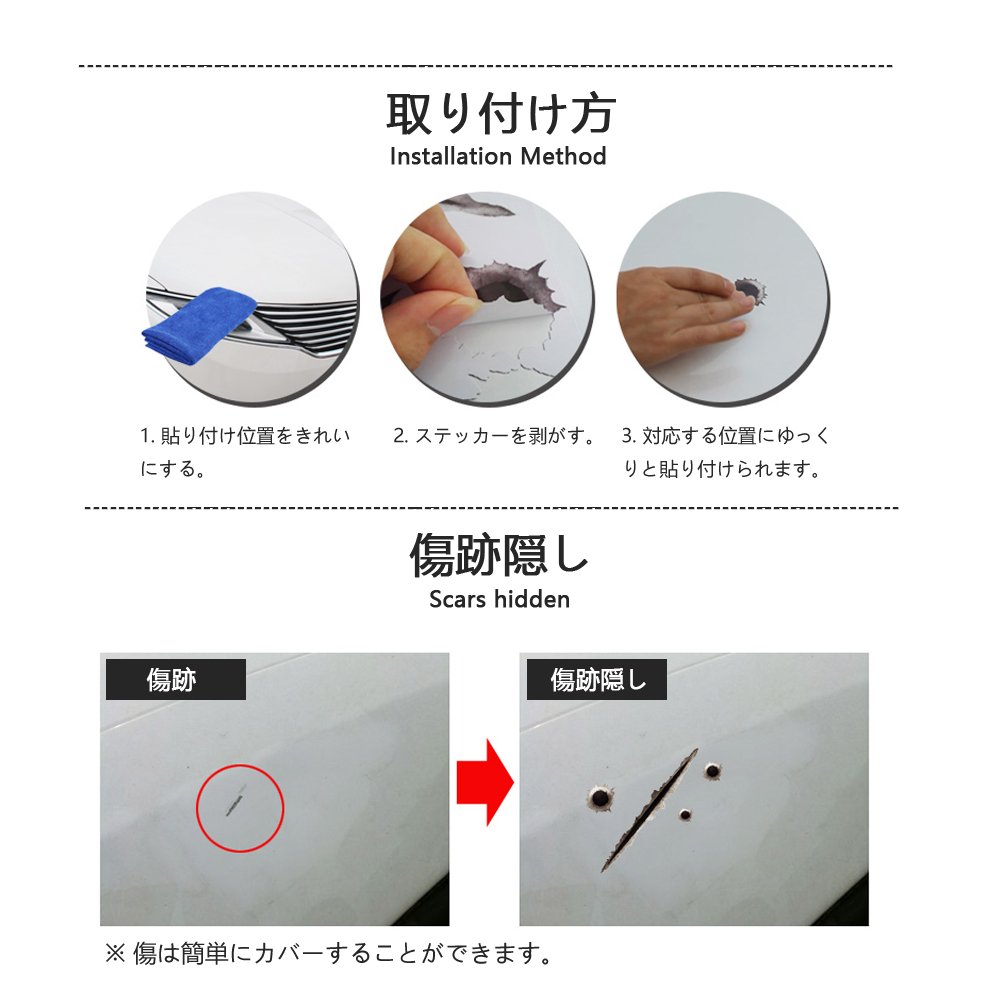 取り付け方
Installation Method

1. 貼り付け位置をきれいにする。

2. ステッカーを剥がす。

3. 対応する位置にゆっくりと貼り付けられます。

傷跡隠し
Scars hidden

傷跡

傷跡隠し

※ 傷は簡単にカバーすることができます。