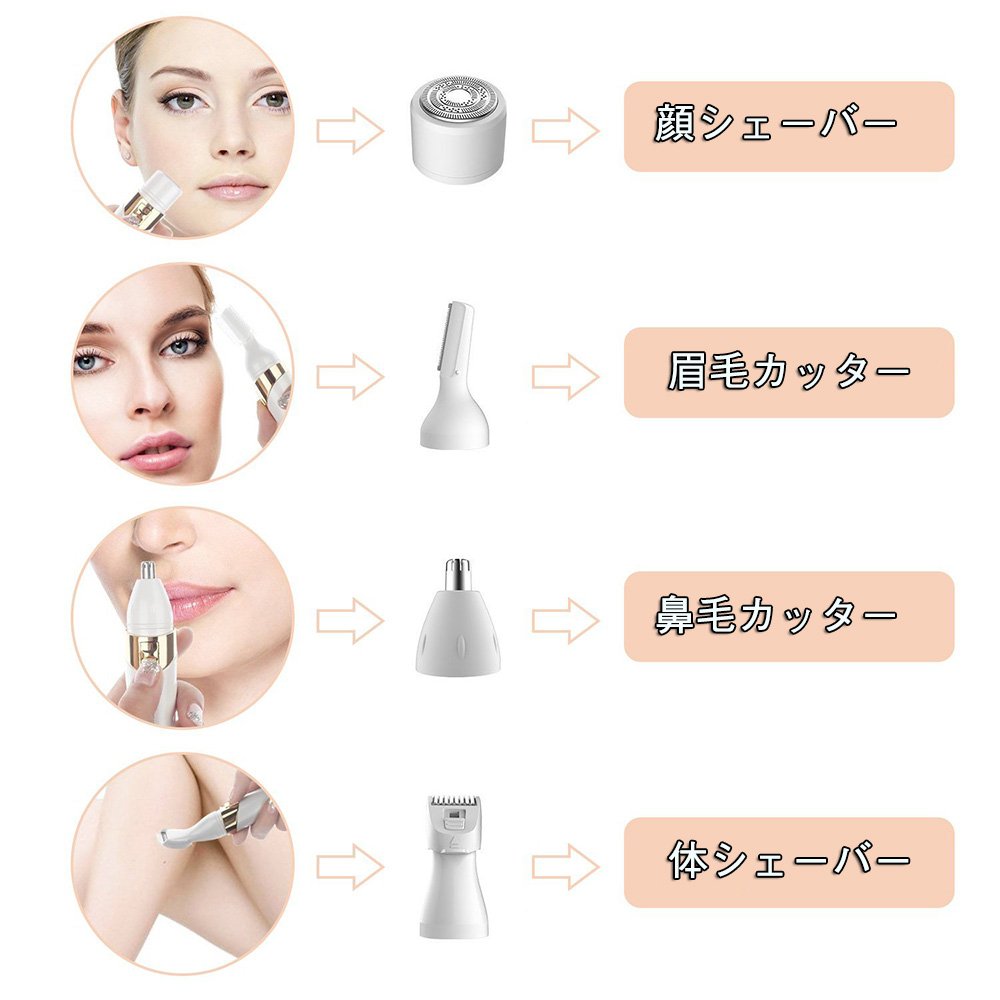 顔シェーバー

眉毛カッター

鼻毛カッター

体シェーバー