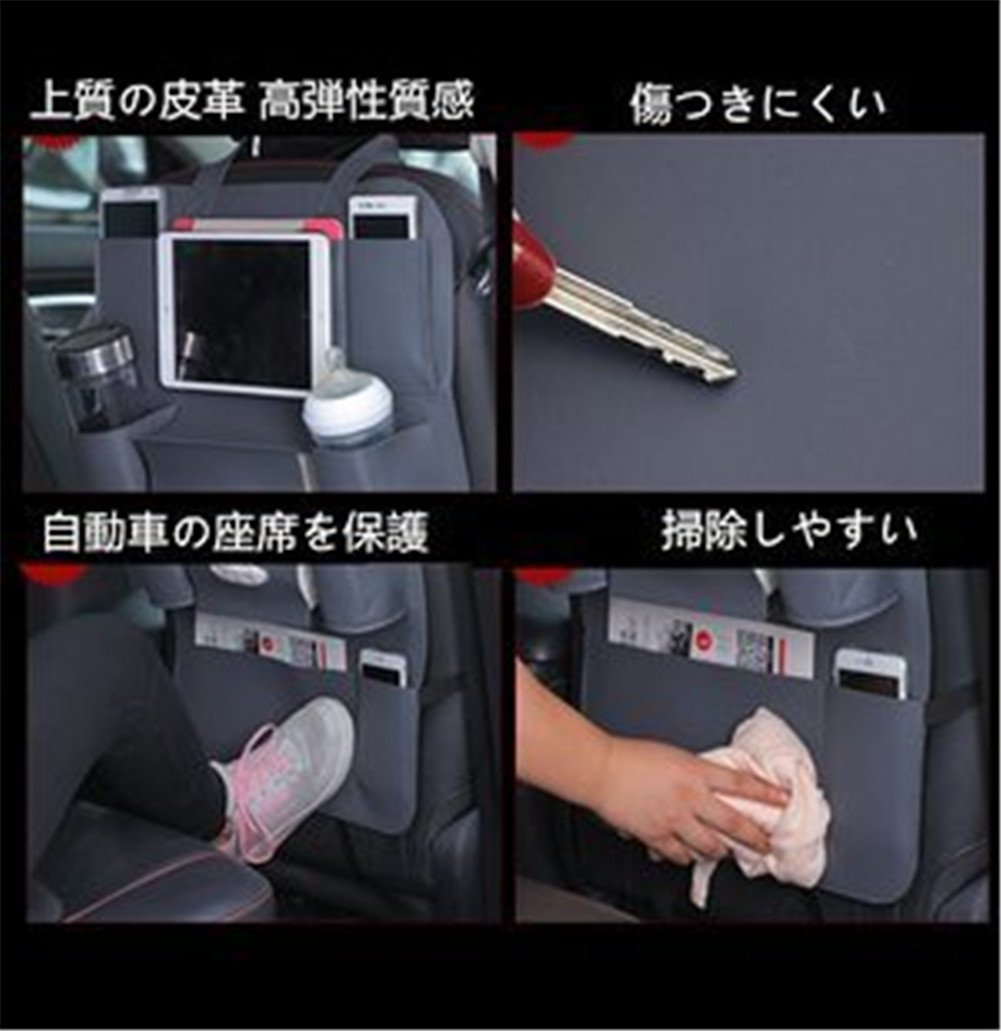 上質の皮革 高弾性質感

傷つきにくい

自動車の座席を保護

掃除しやすい